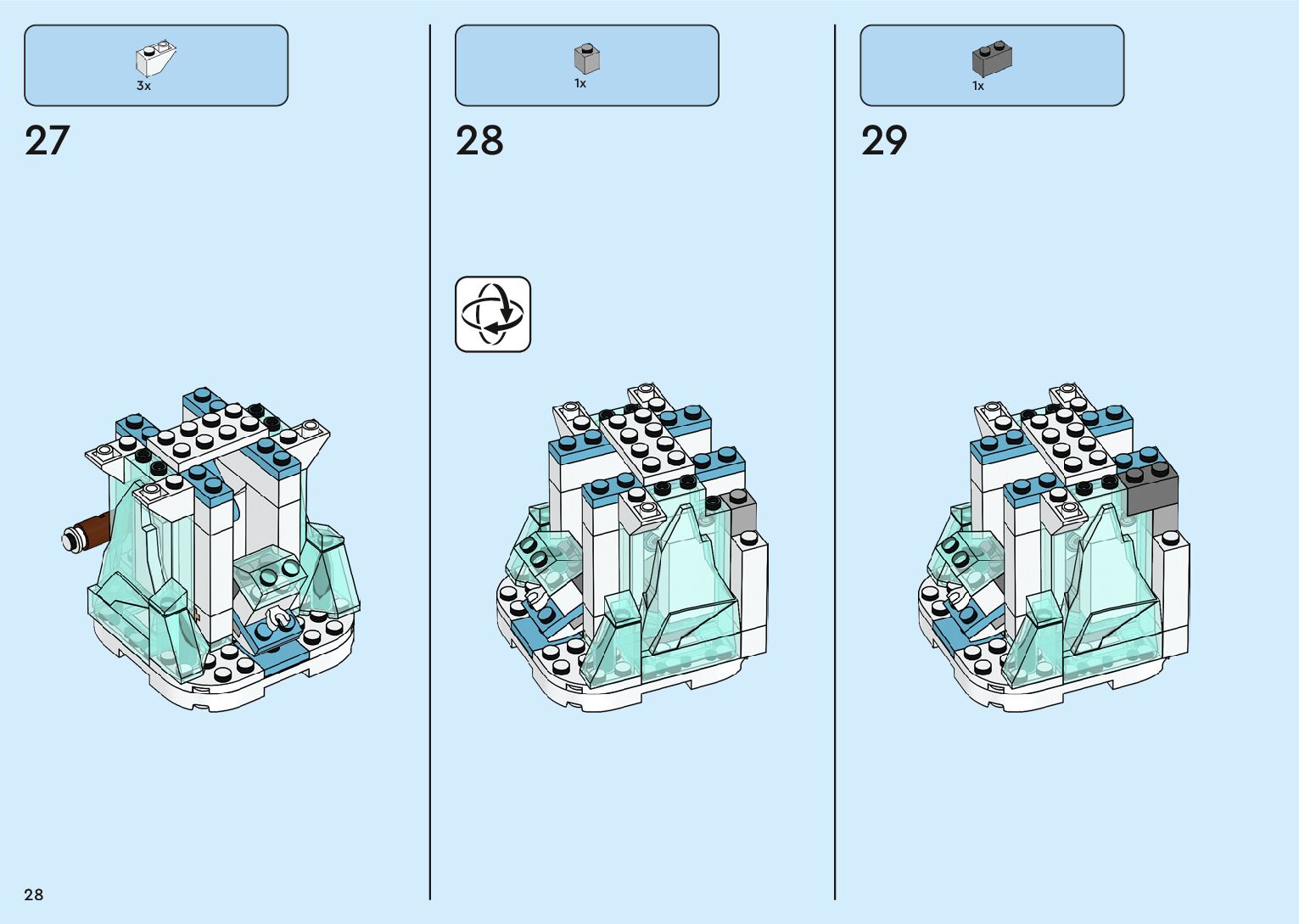 3x

27

1x

28

1x

29

28