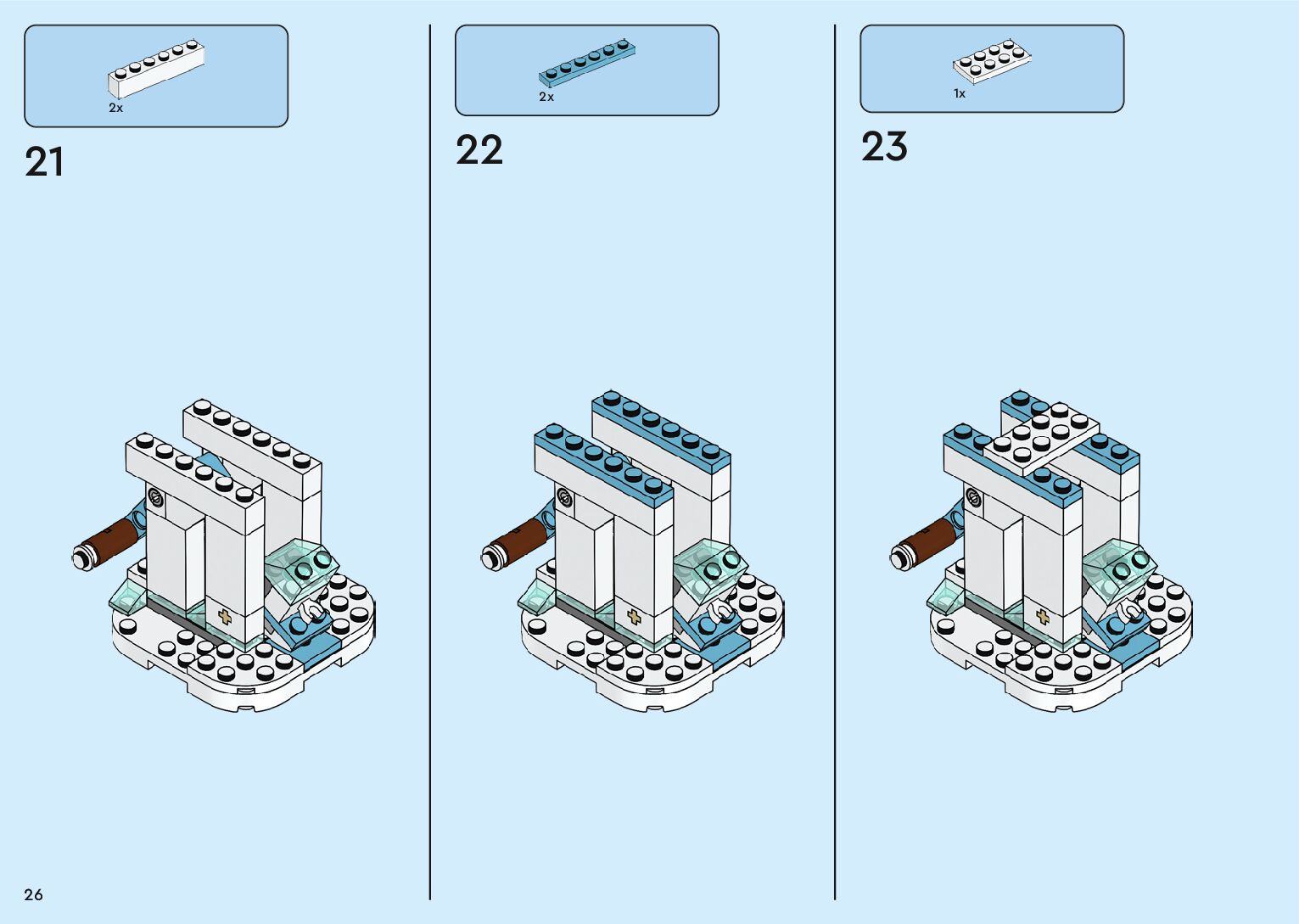 2x

21

2x

22

1x

23

26