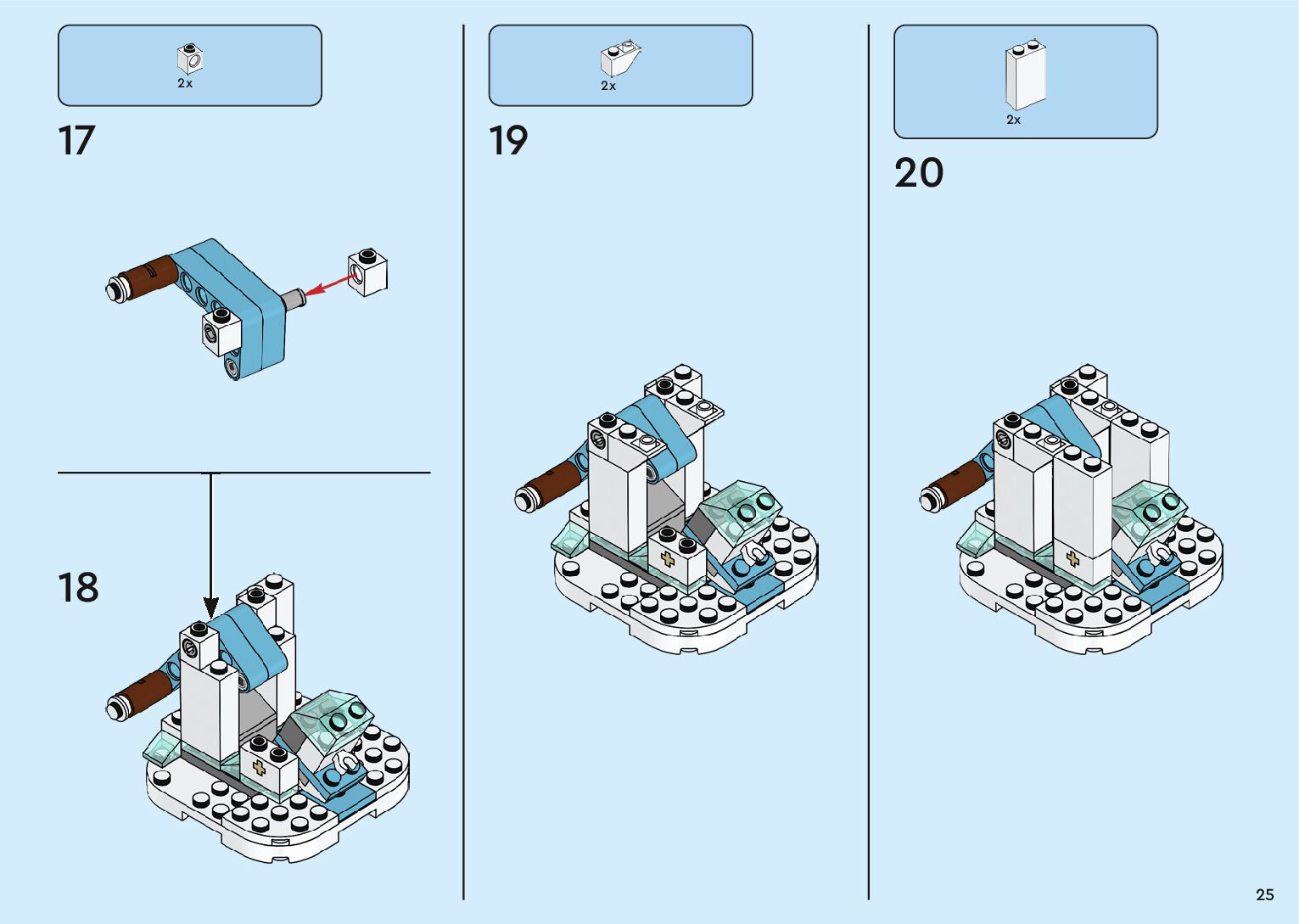 2x

17

18

2x

19

2x

20

25