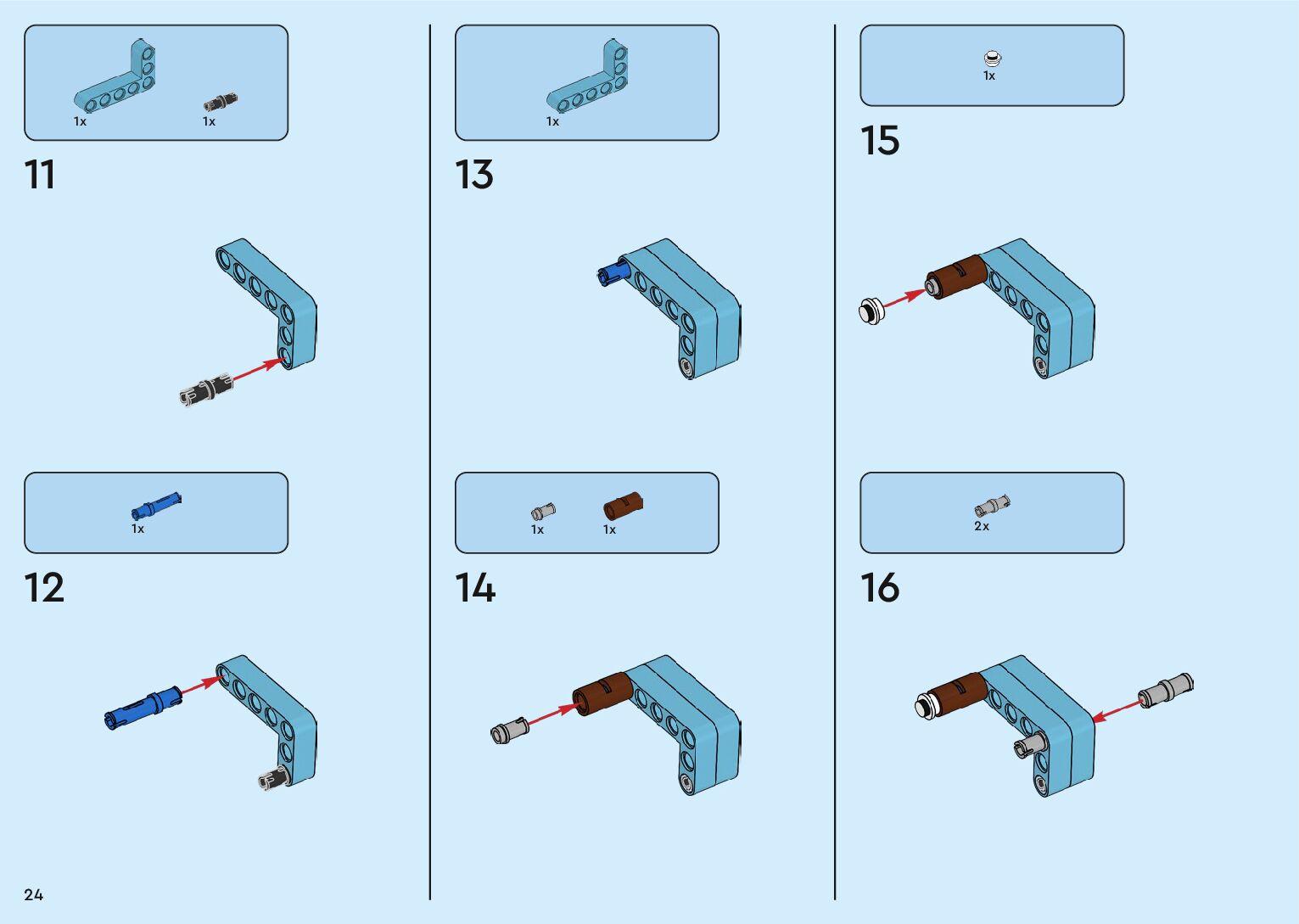 1x 1x

11

1x

12

1x

13

1x 1x

14

1x

15

2x

16

24