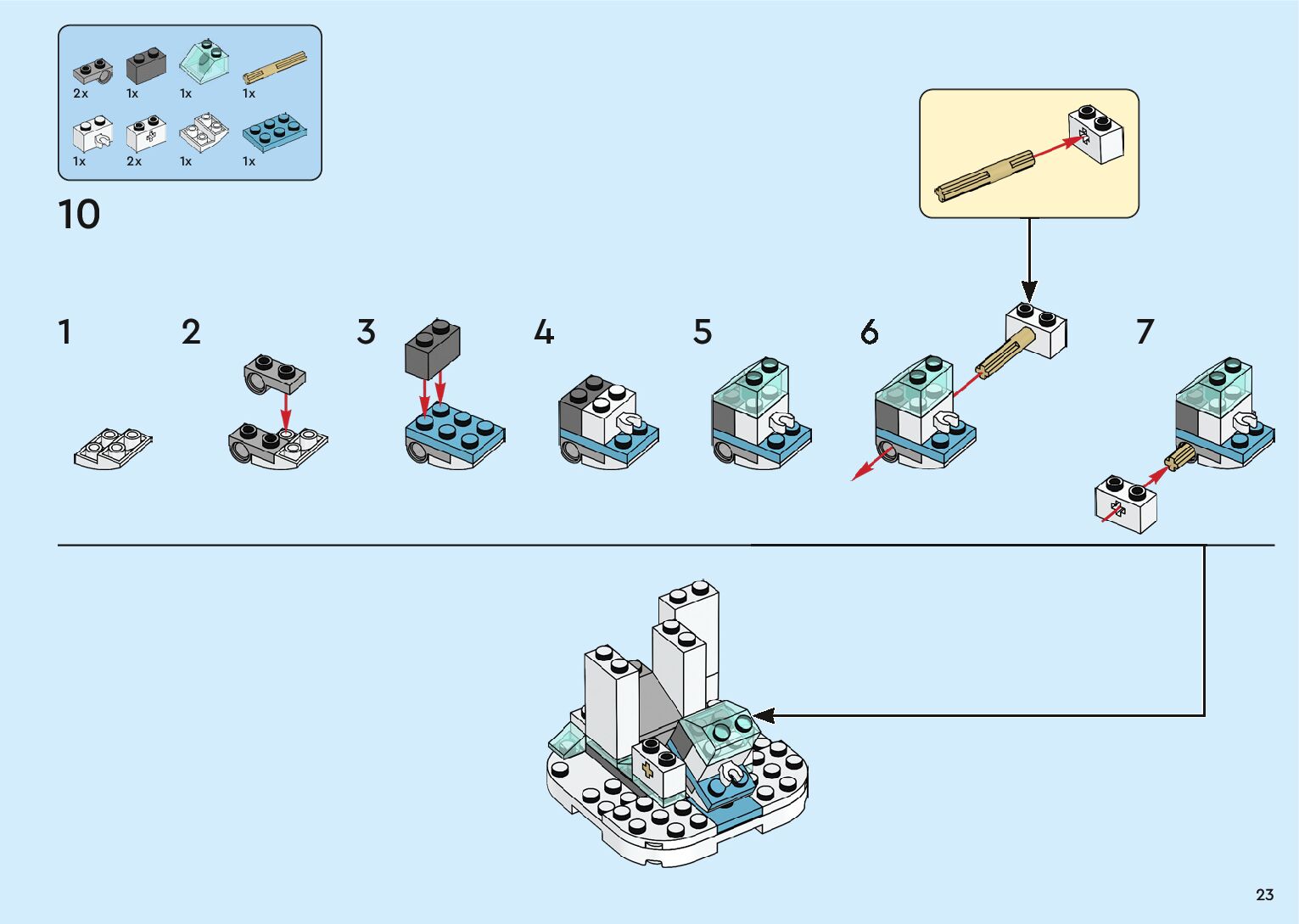 2x 1x 1x 1x
1x 2x 1x 1x

10

1

2

3

4

5

6

7

23