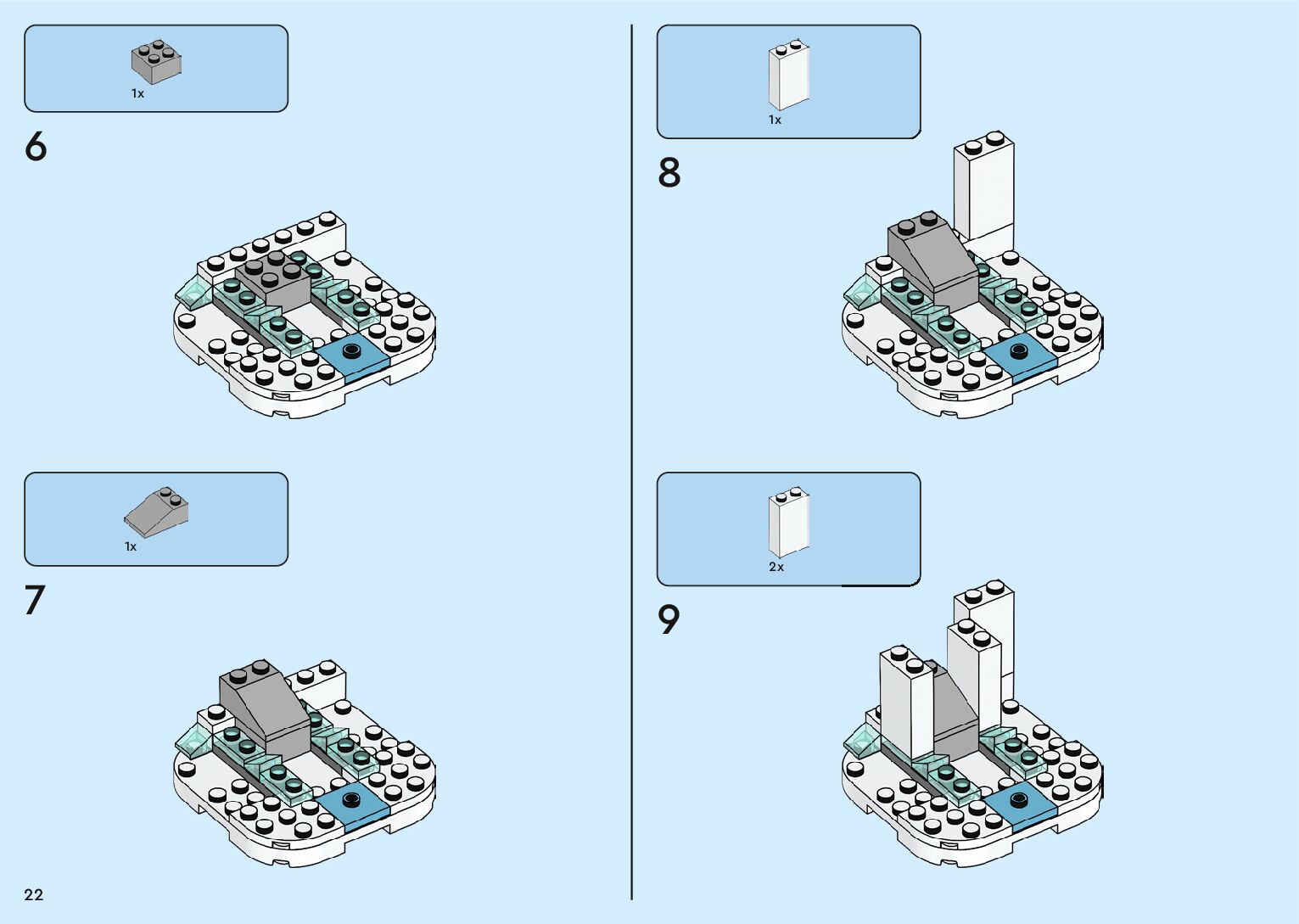 1x

6

1x

7

22

1x

8

2x

9