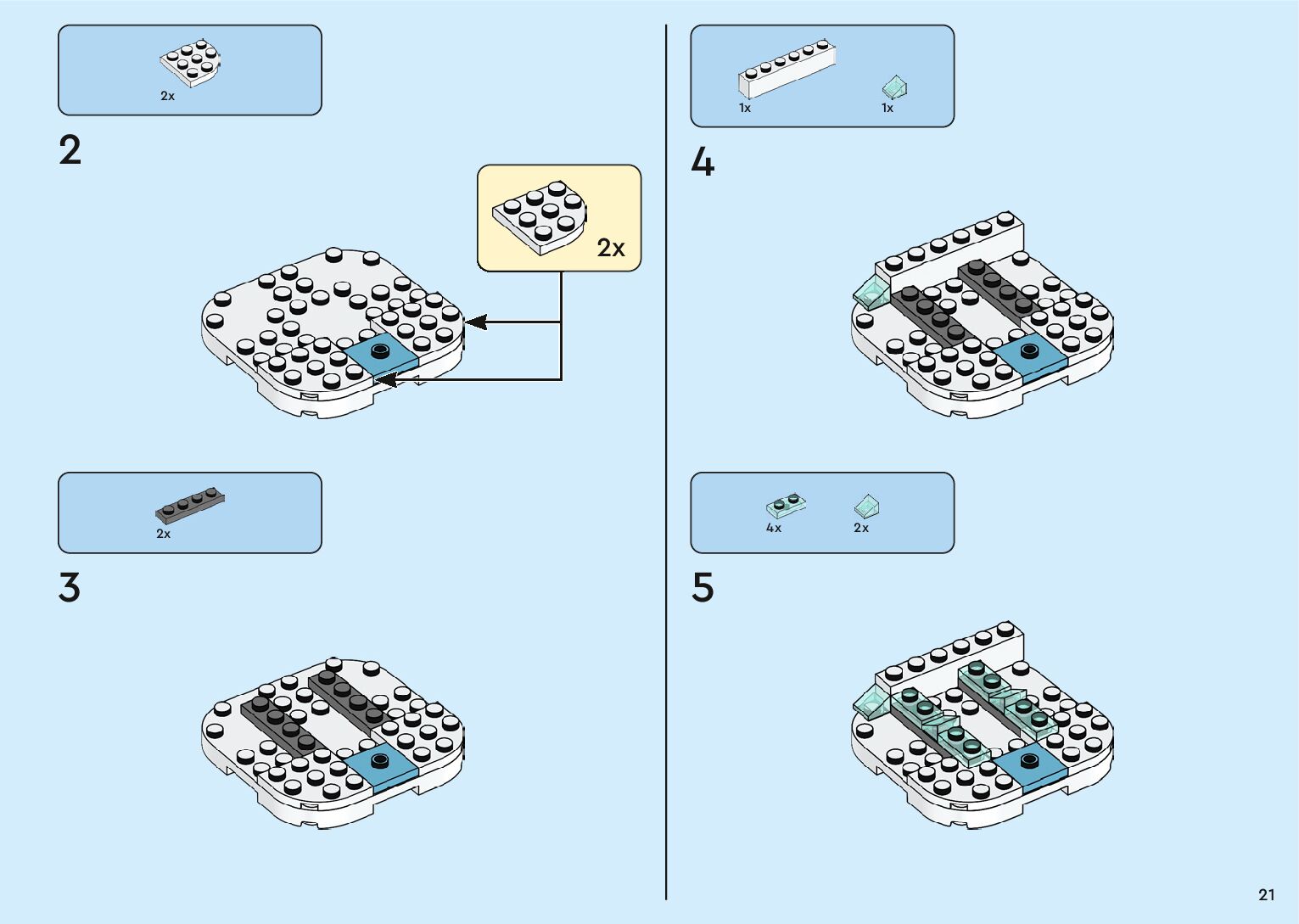 2x

2

2x

2x

3

1x 1x

4

4x 2x

5

21