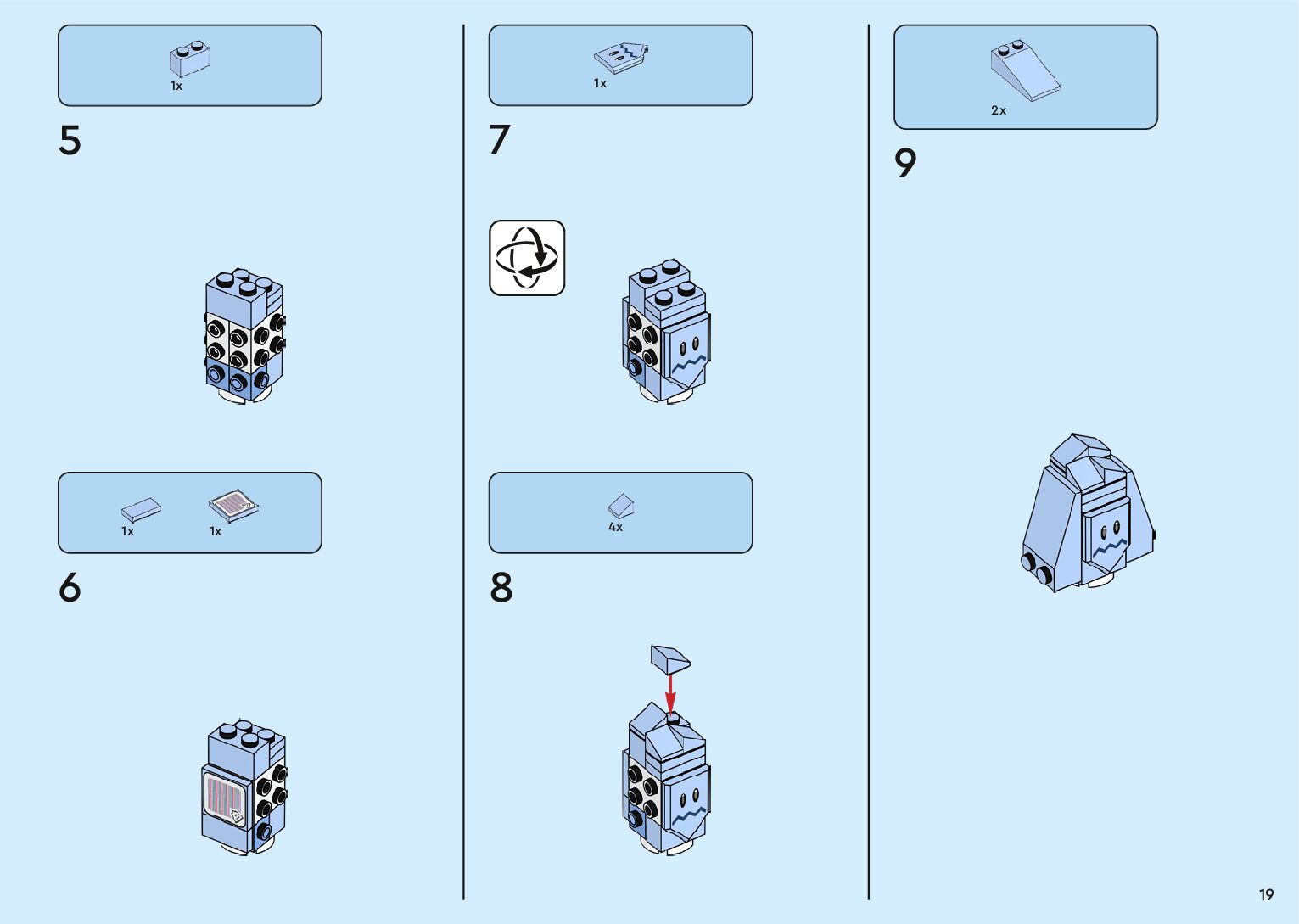 1x

5

1x 1x

6

1x

7

4x

8

2x

9

19