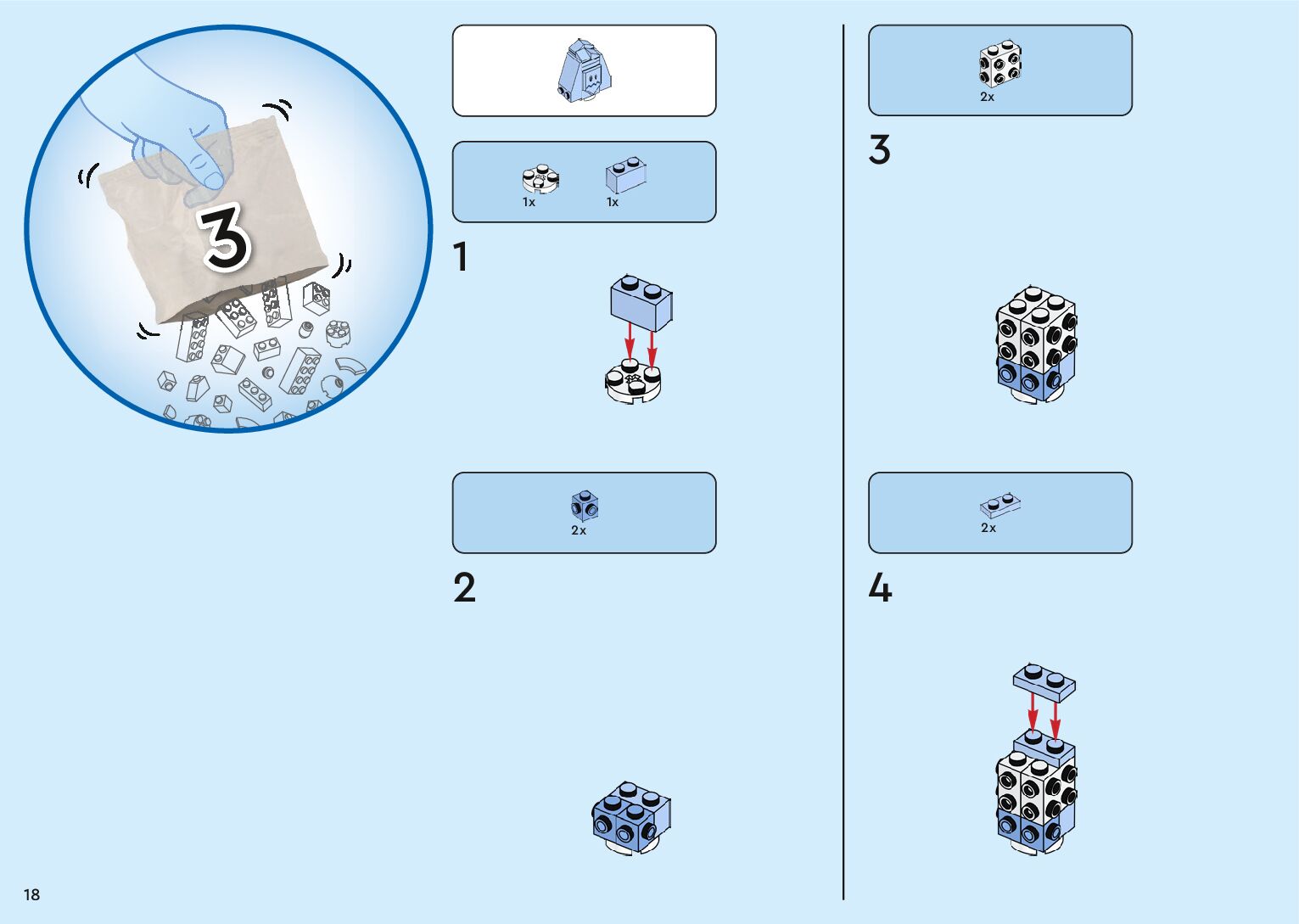 3

1x 1x

1

2x

2

2x

3

2x

4

18