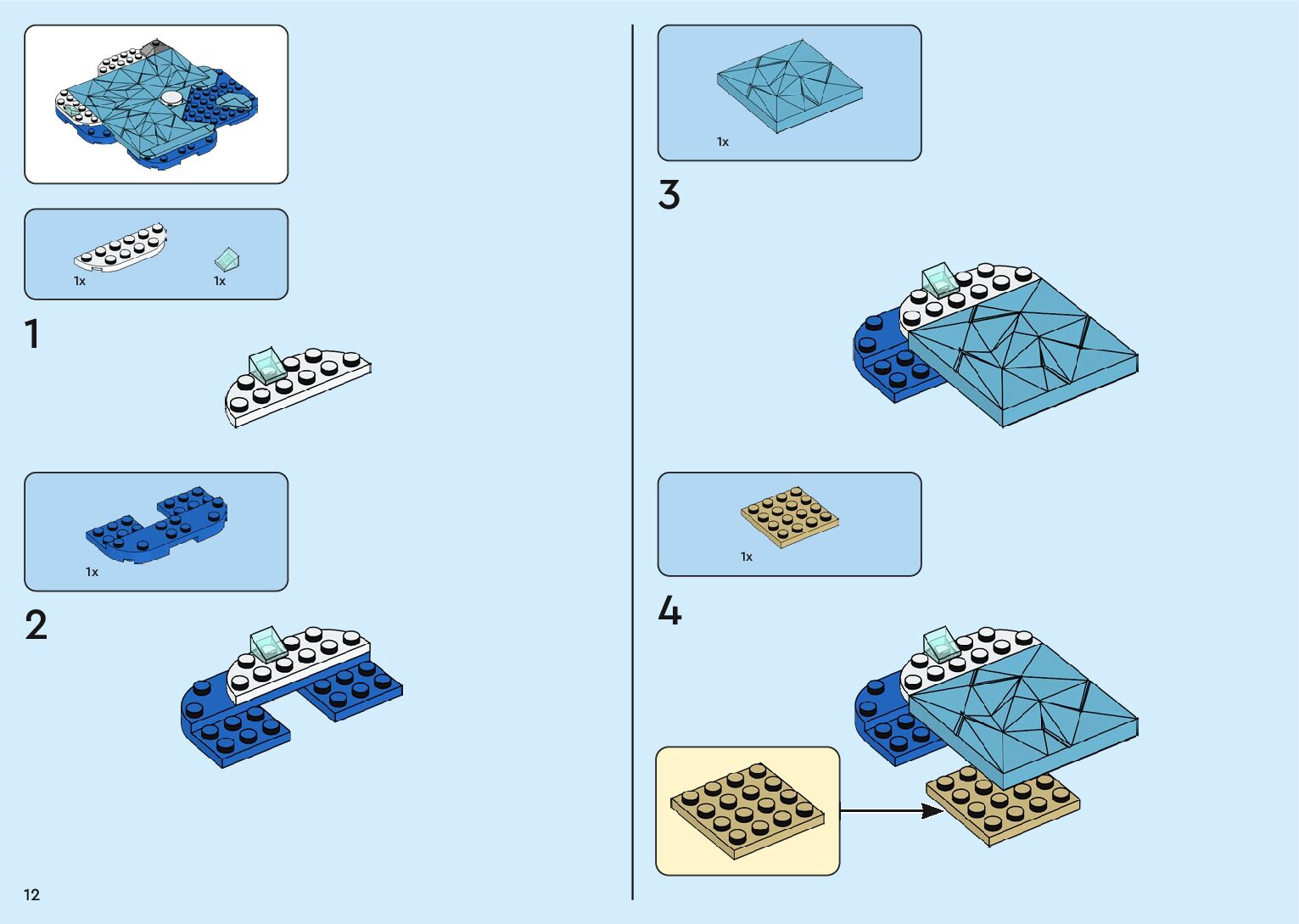 1x 1x

1

1x

2

12

1x

3

1x

4