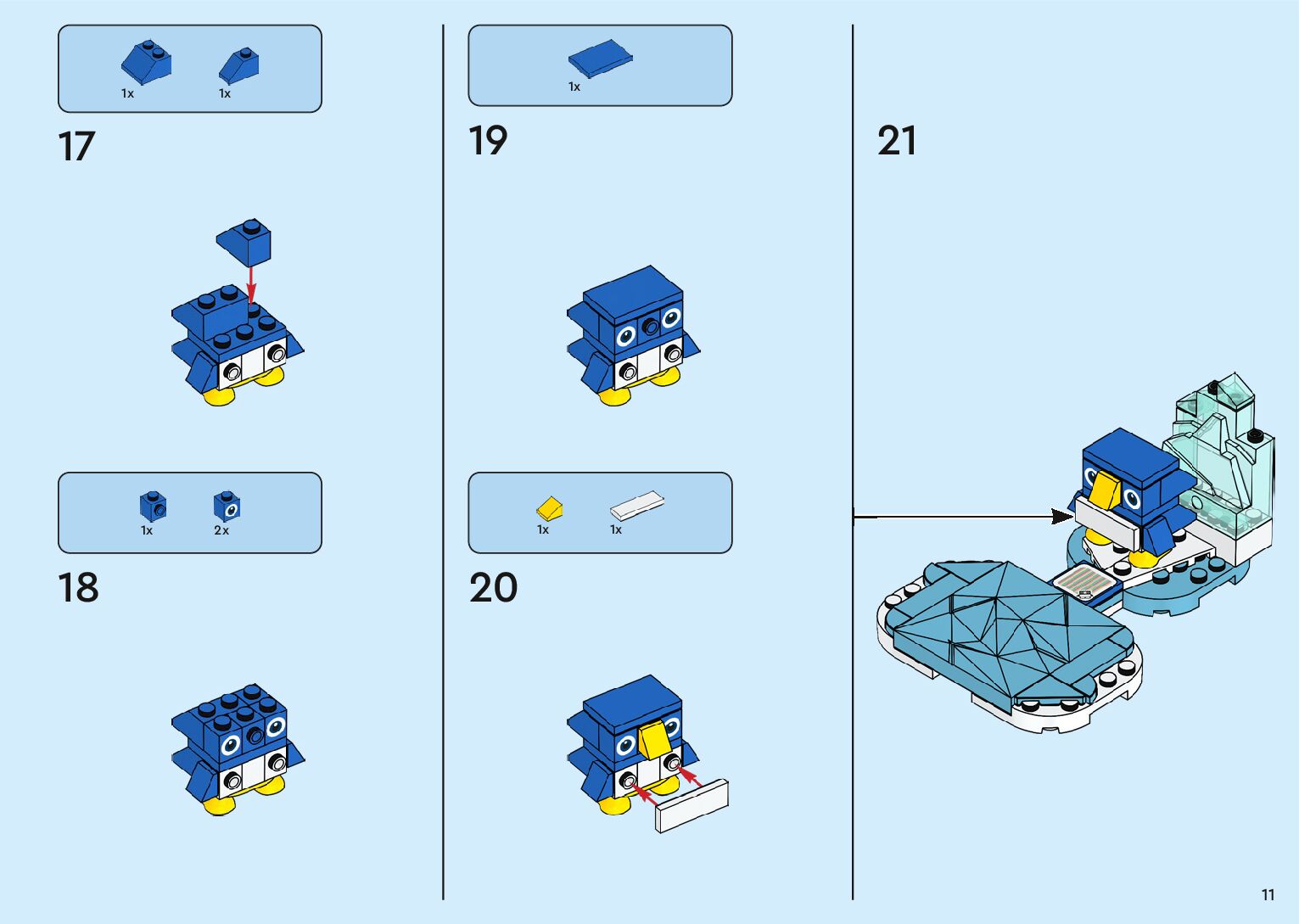 1x 1x

17

1x 2x

18

1x

19

1x 1x

20

21

11