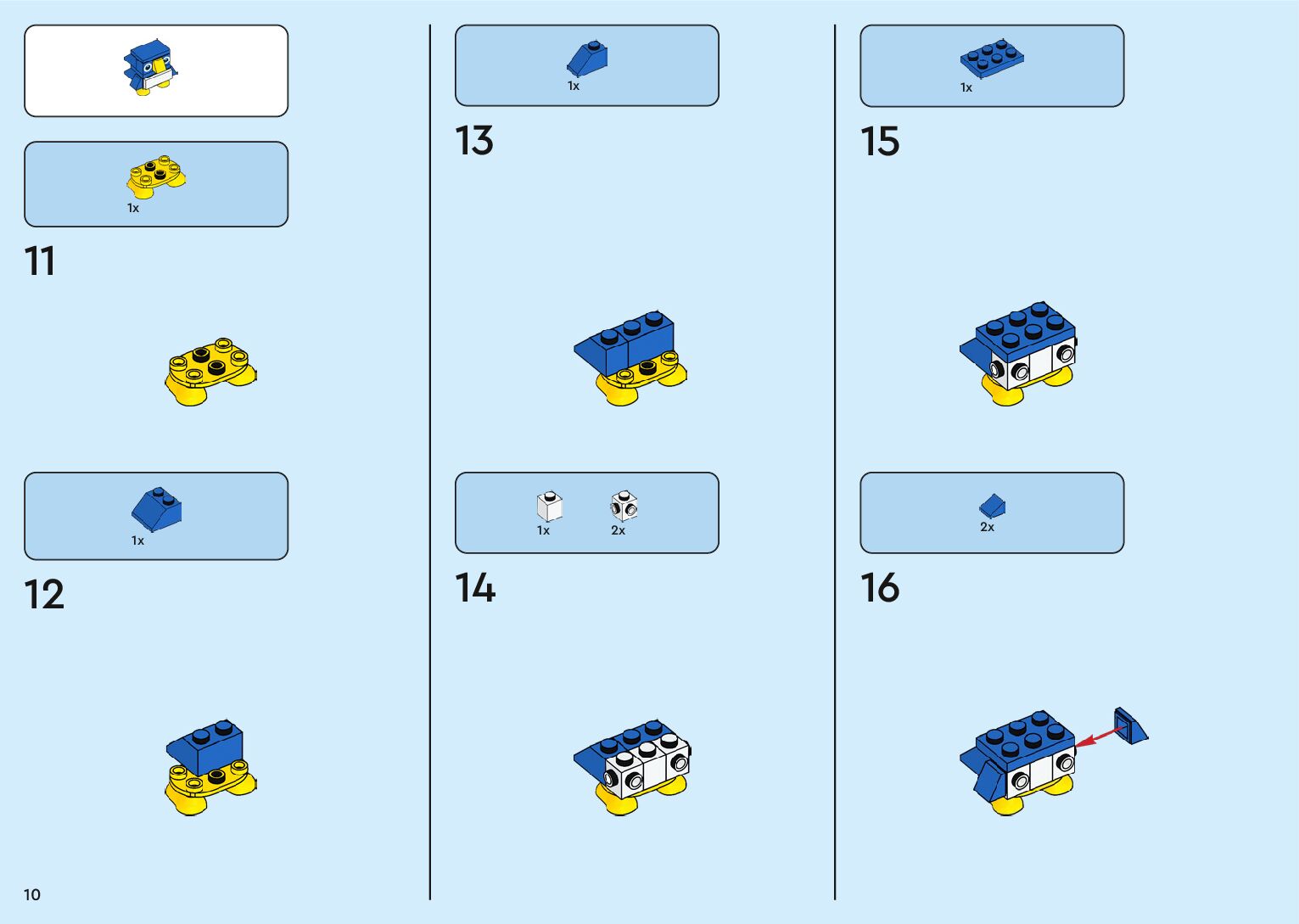 1x

11

1x

12

1x

13

1x 2x

14

1x

15

2x

16

10