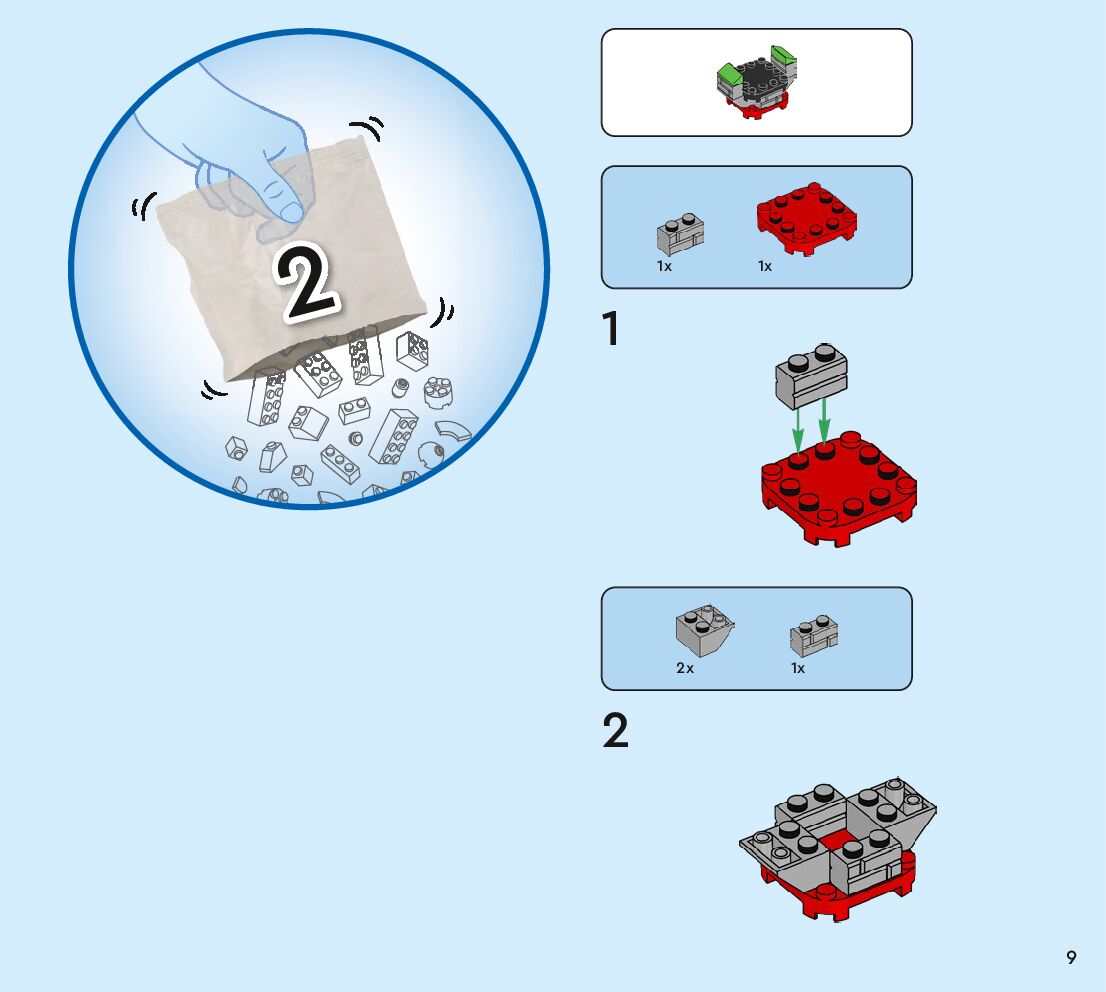 2

1x 1x

1

2x 1x

2

9