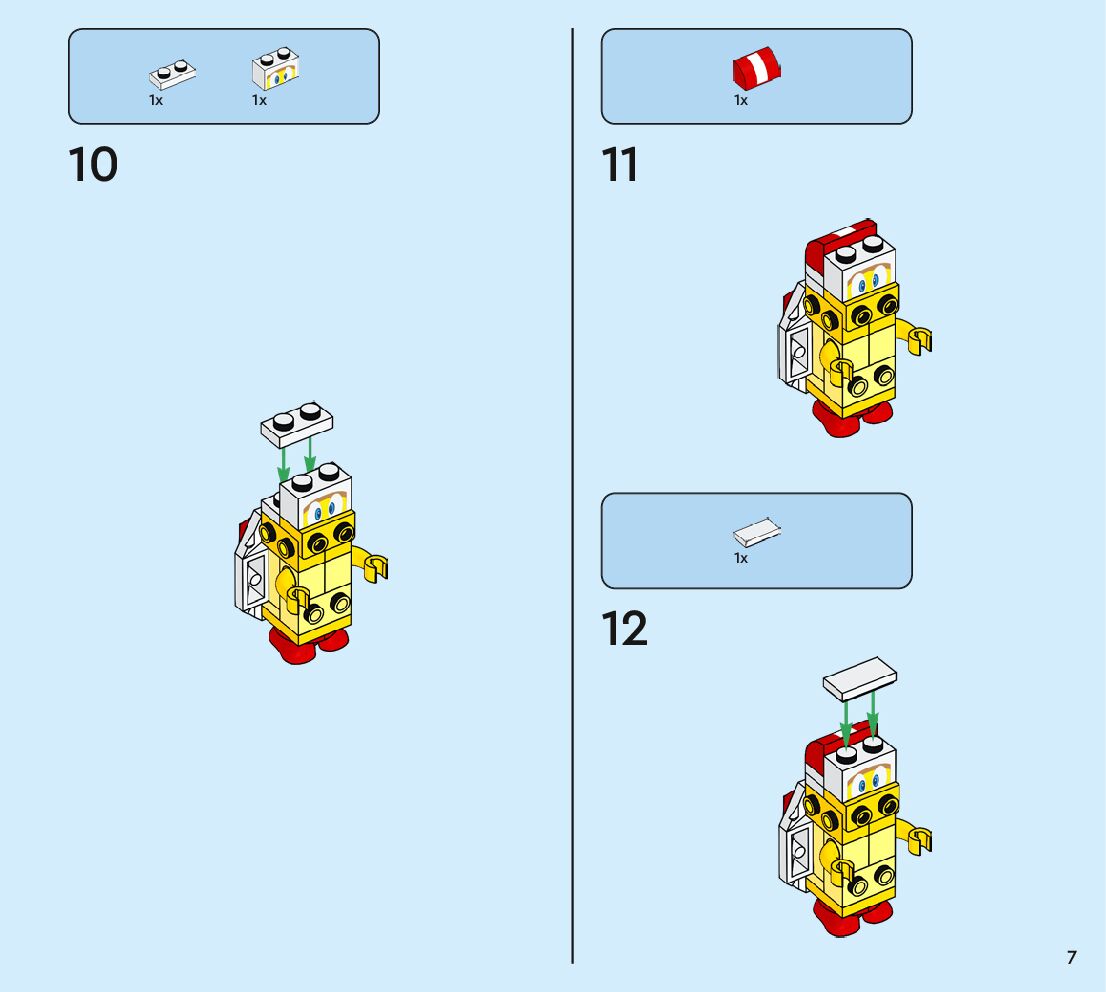 1x 1x

10

1x

11

1x

12

7