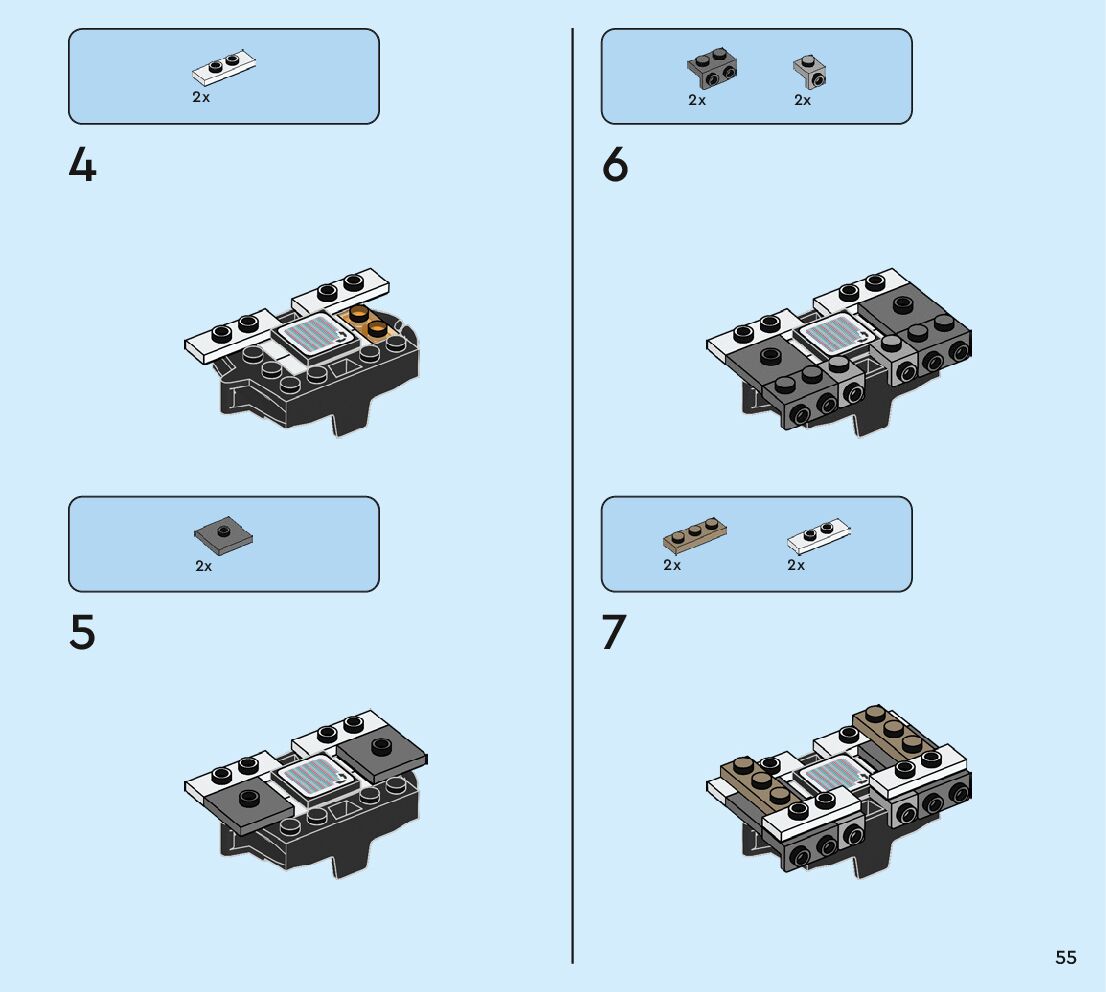 2x

4

2x

5

2x 2x

6

2x 2x

7

55