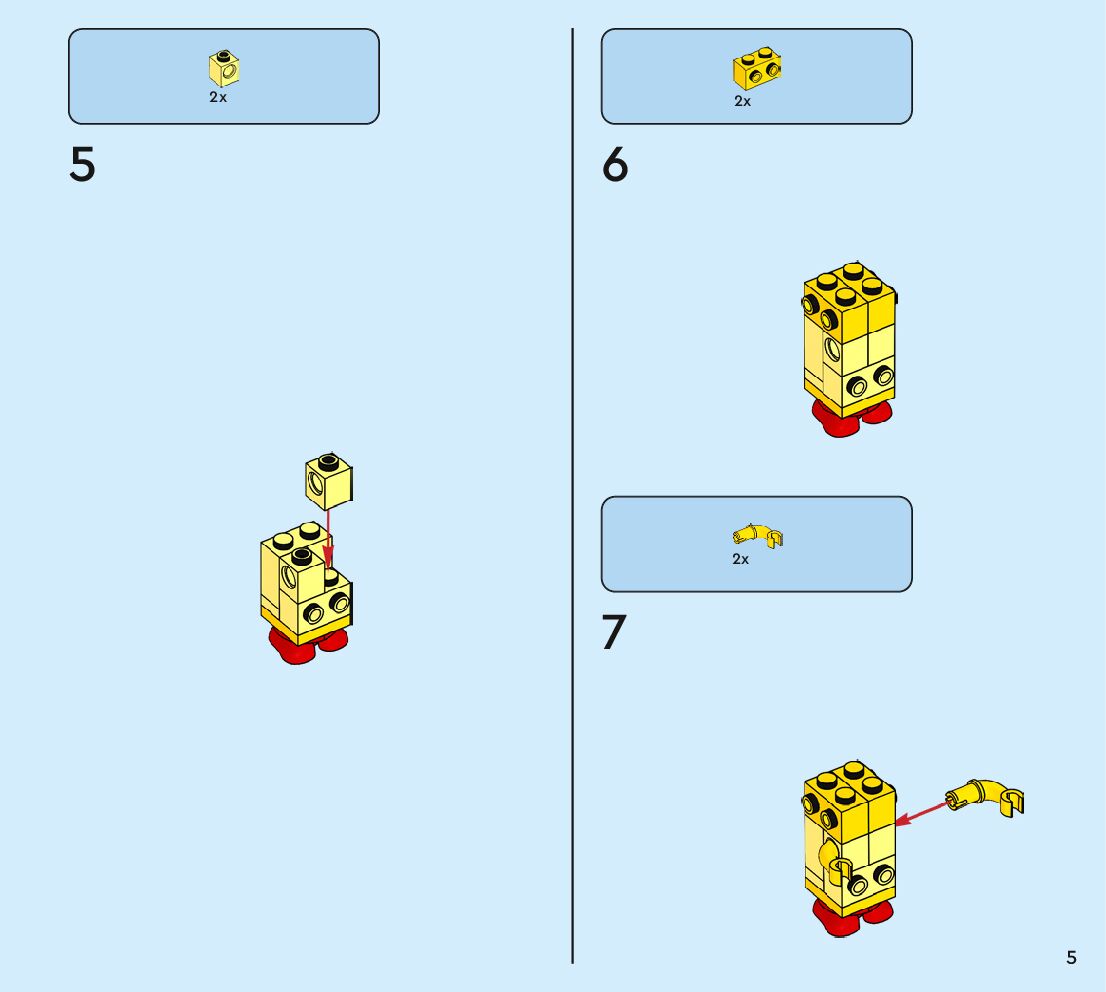 2x

5

2x

6

2x

7

5