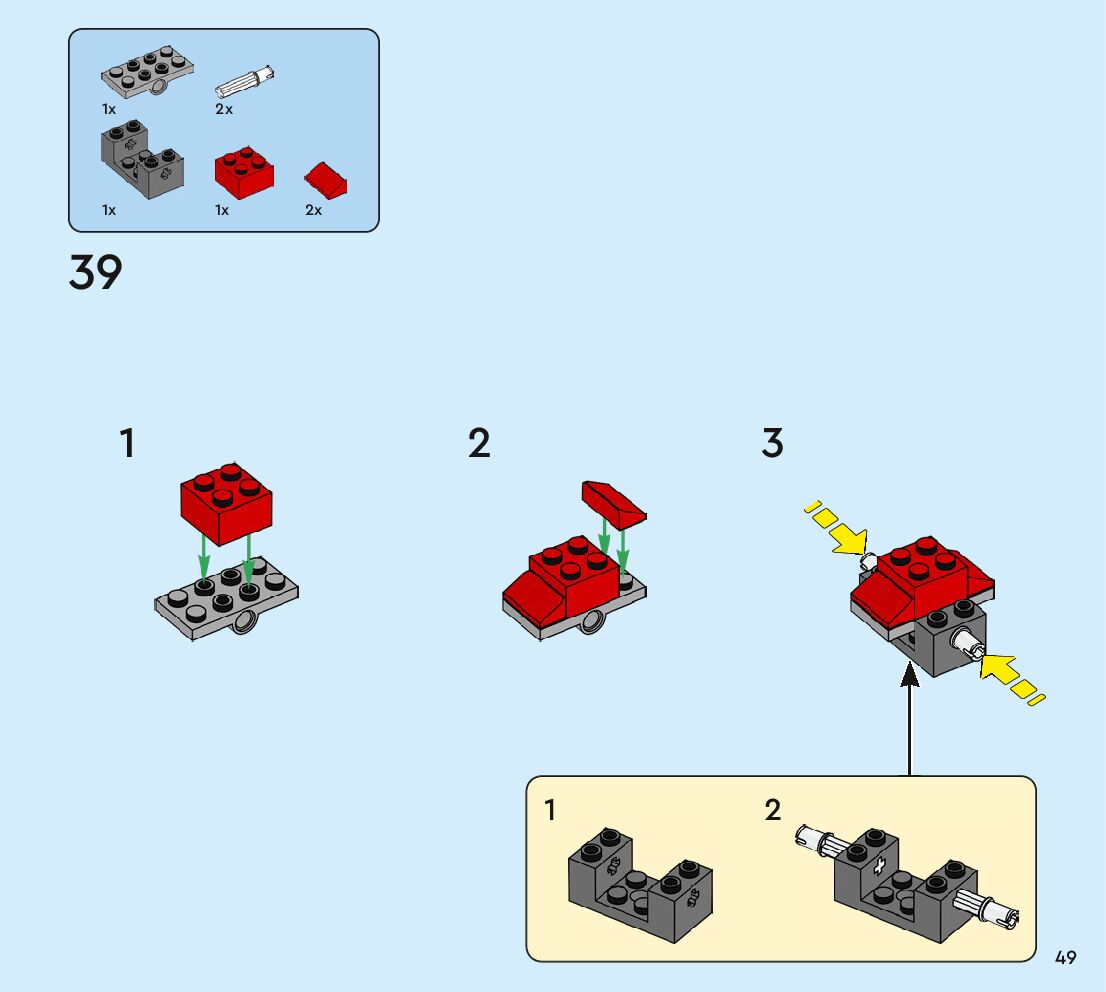 1x
2x
1x
1x
2x

39

1

2

3

1

2

49