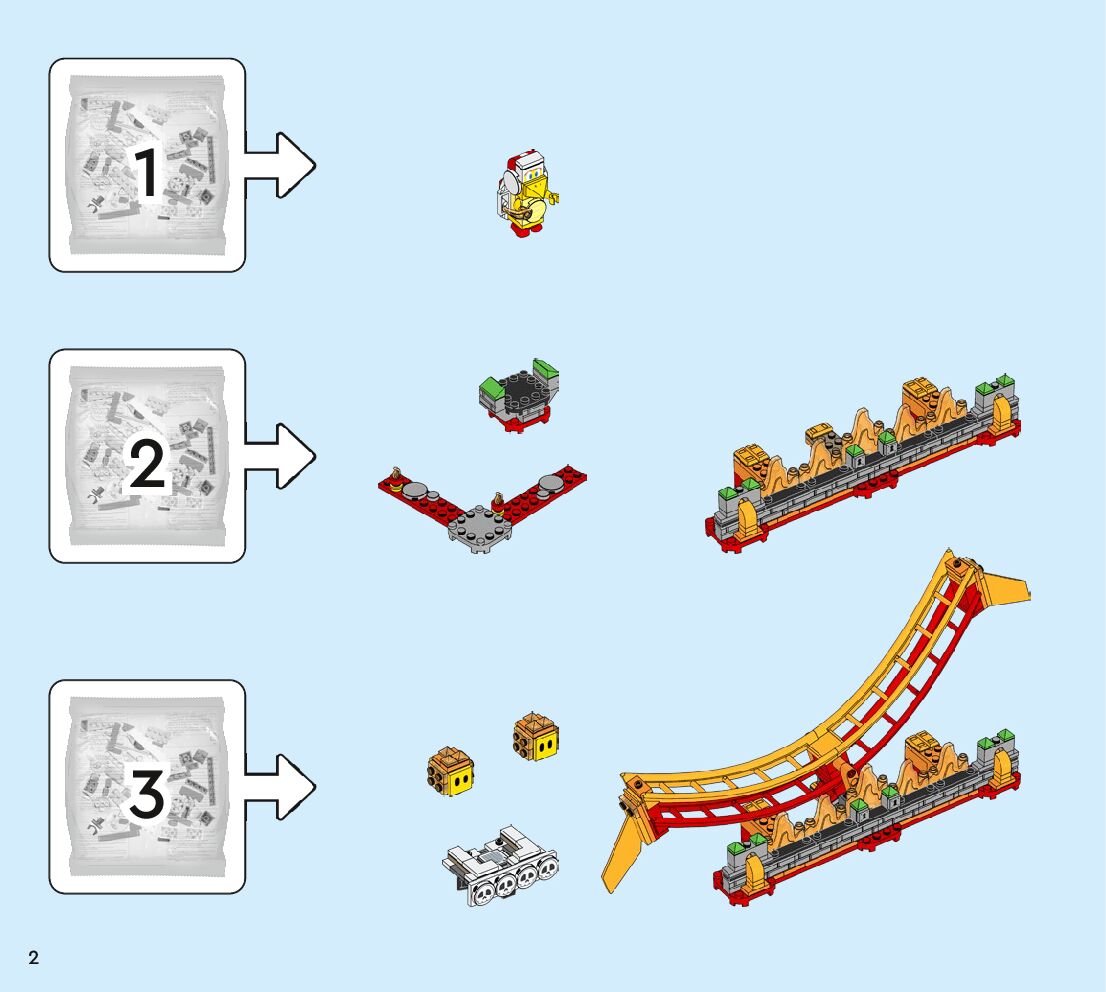 1

2

3

2