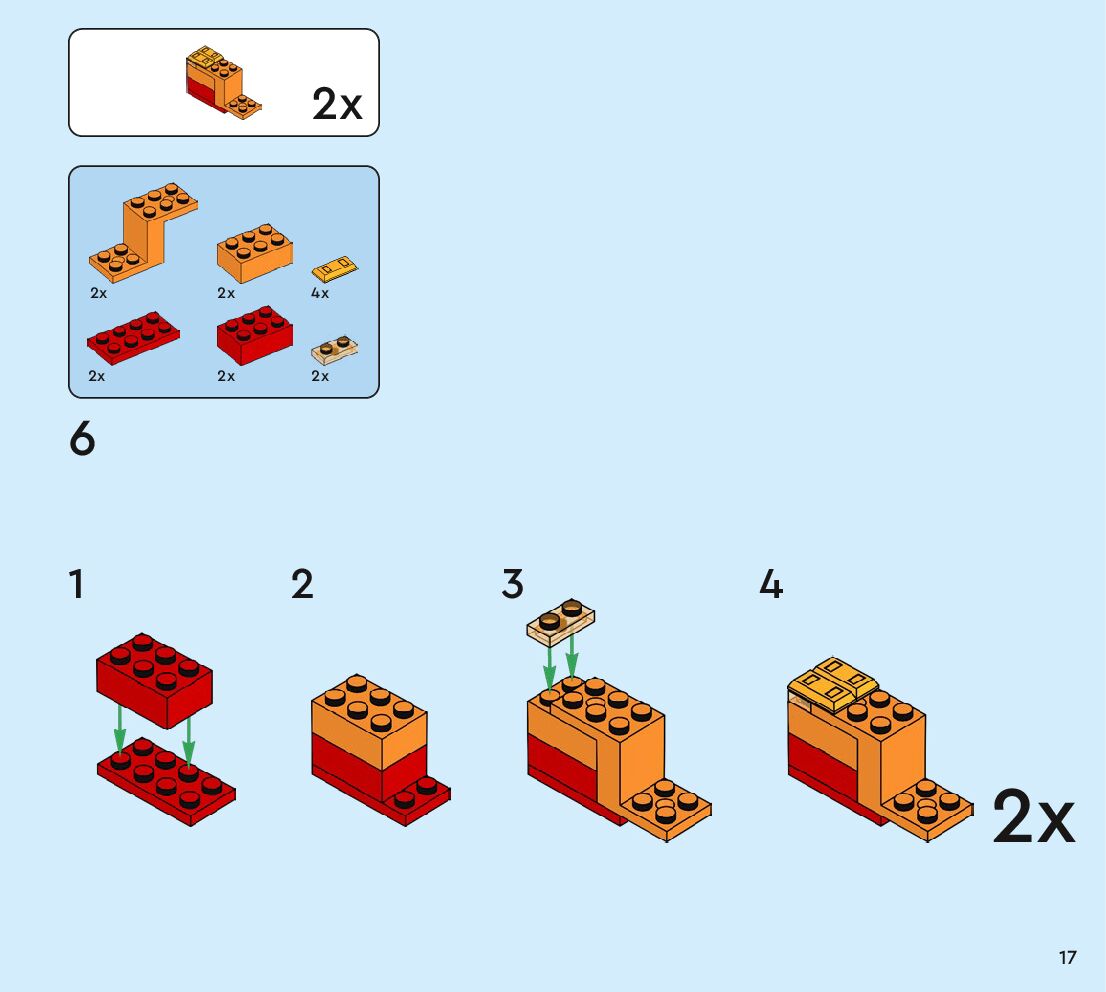 2x

2x
2x
4x
2x
2x
2x

6

1
2
3
4

2x

17