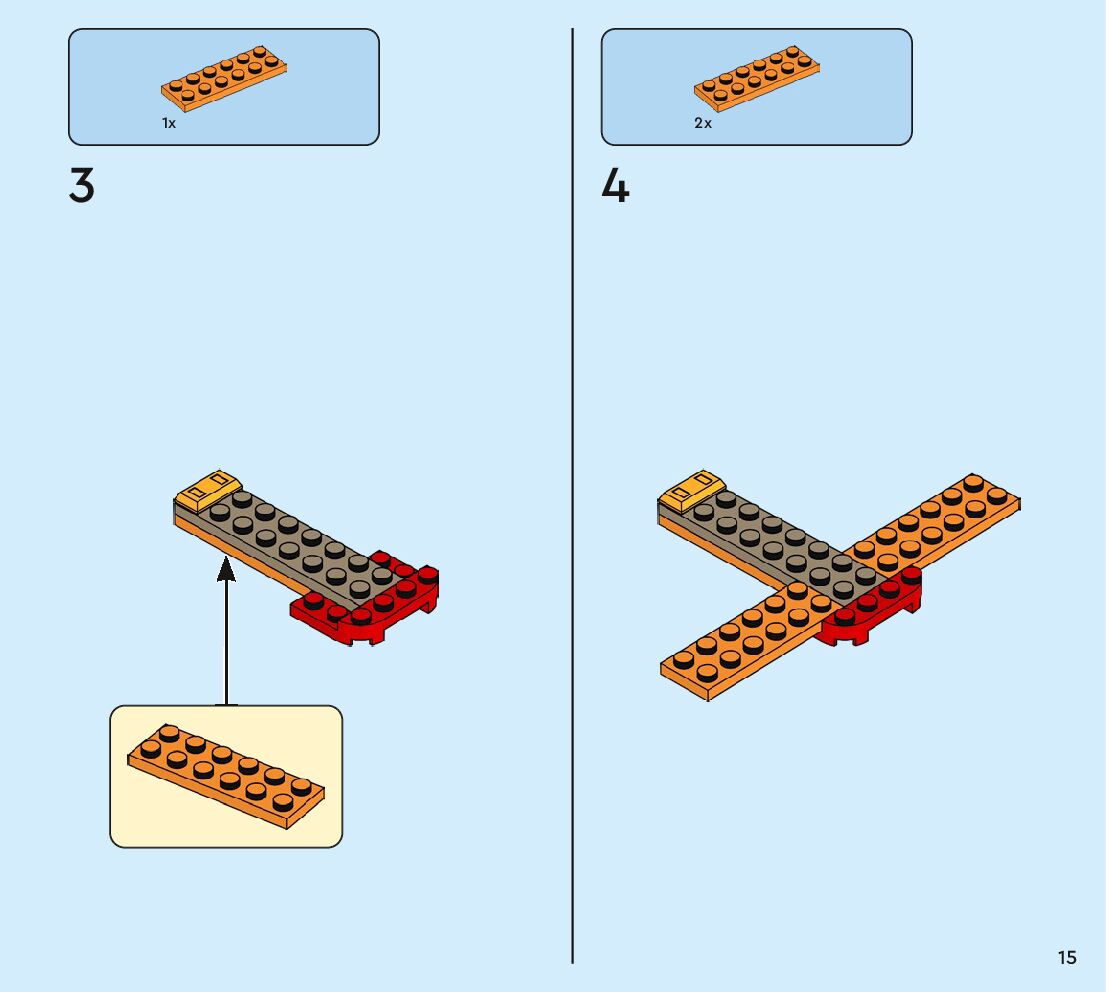 1x

3

2x

4

15