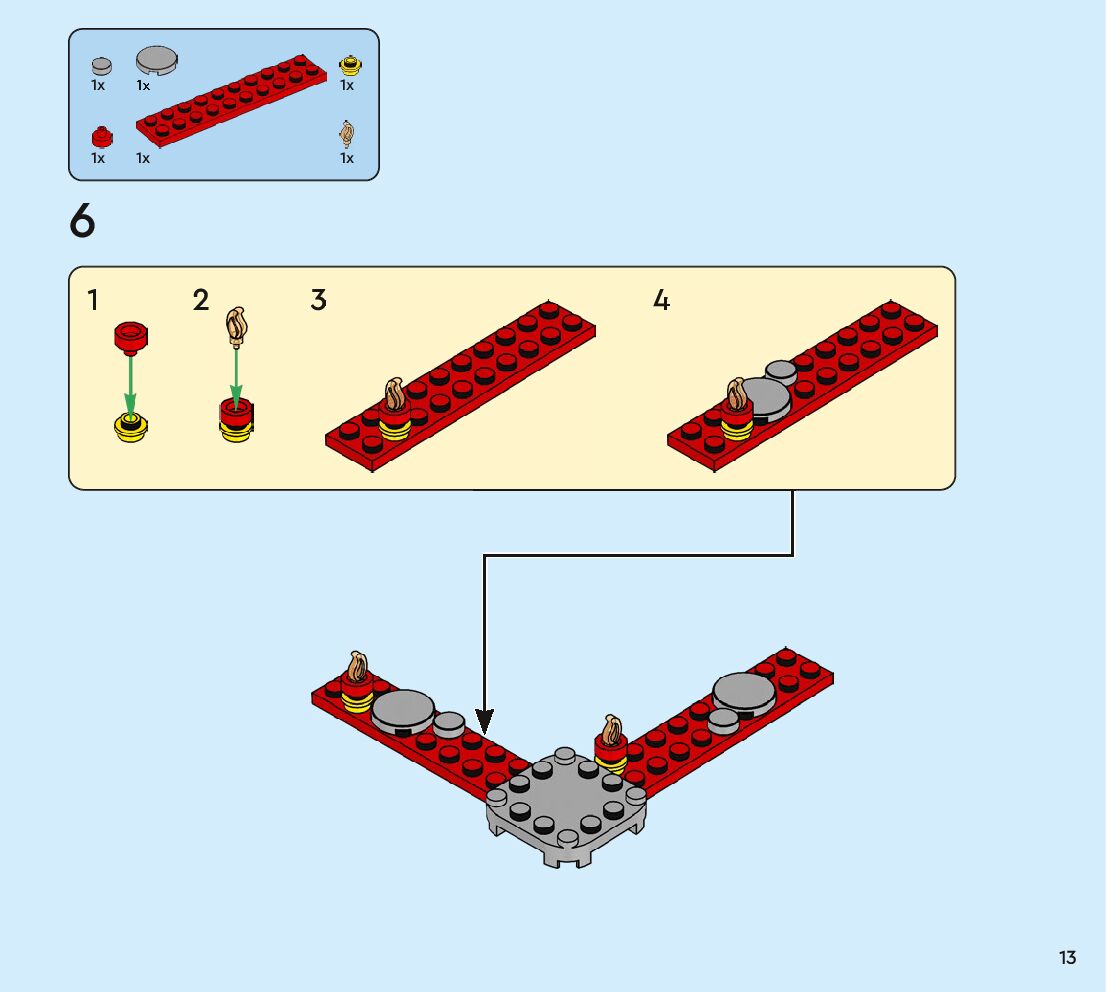 1x 1x 1x
1x 1x 1x

6

1
2
3
4

13