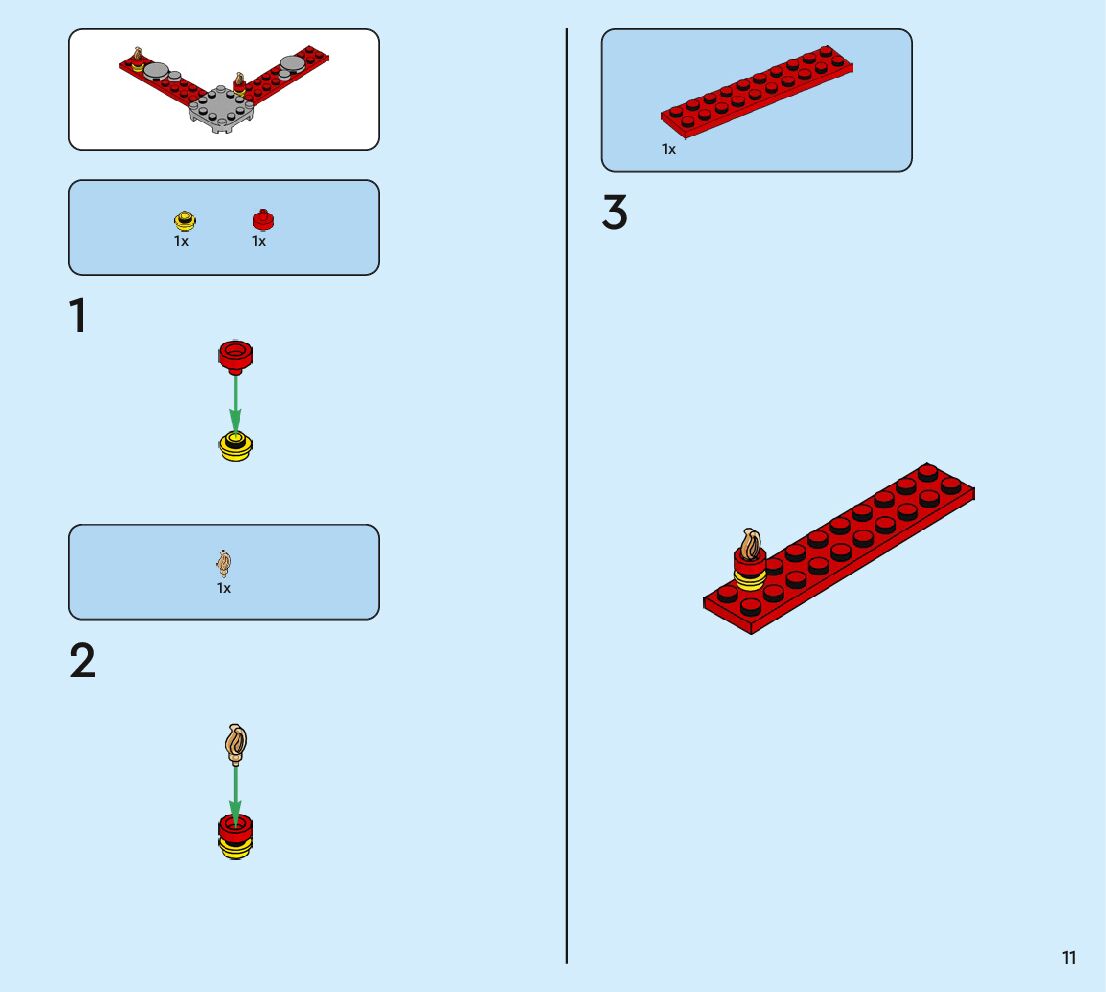 1x 1x

1

1x

2

1x

3

11