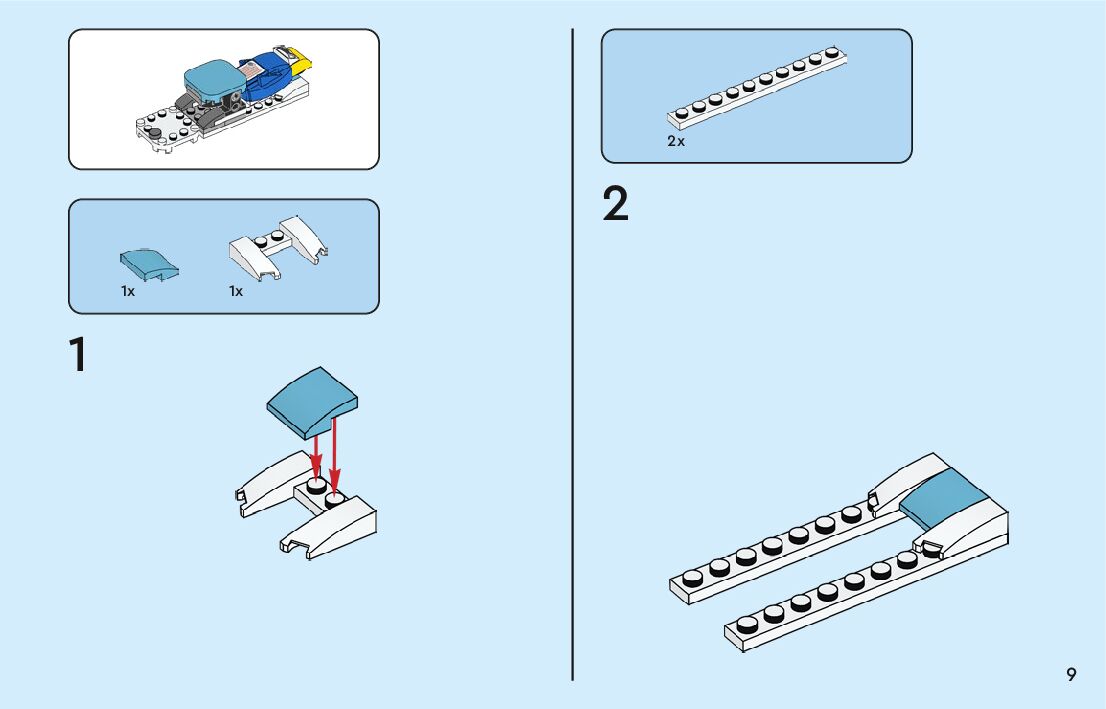 1x
1x

1

2x

2

9