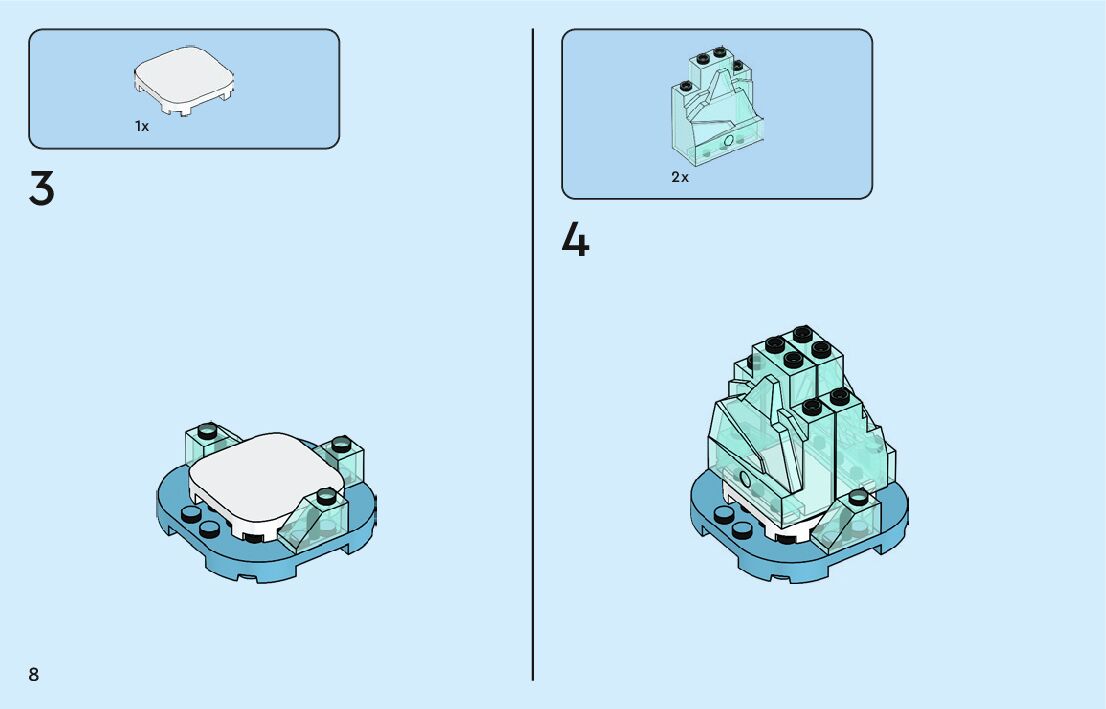 1x

3

2x

4

8