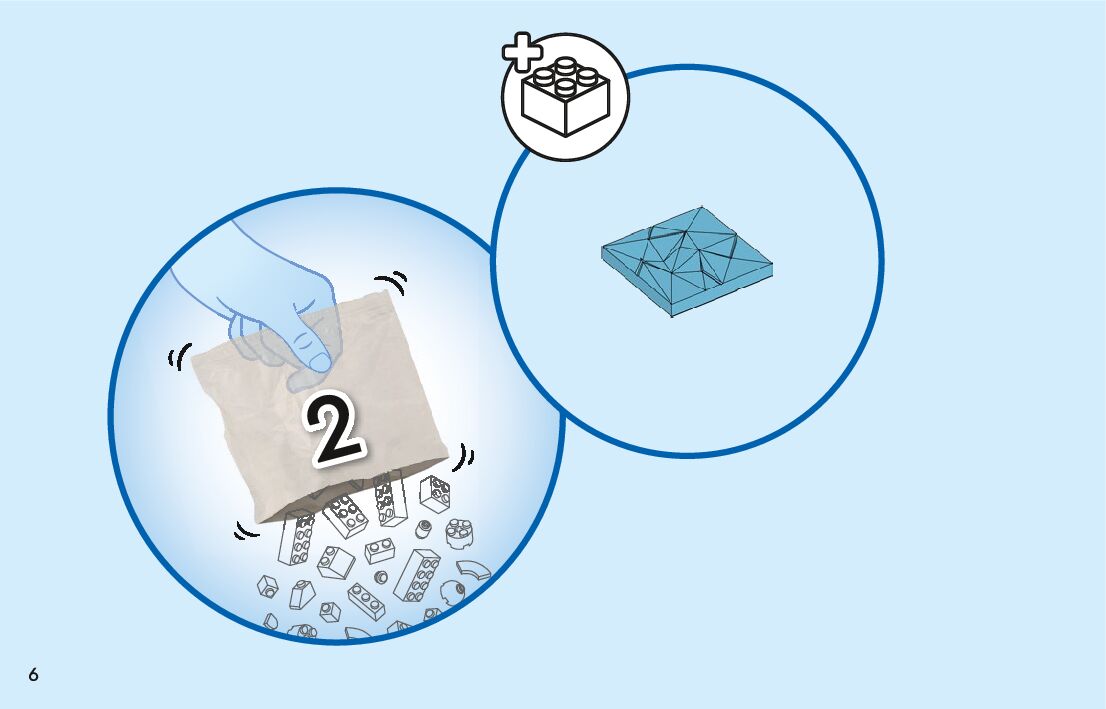 2

6