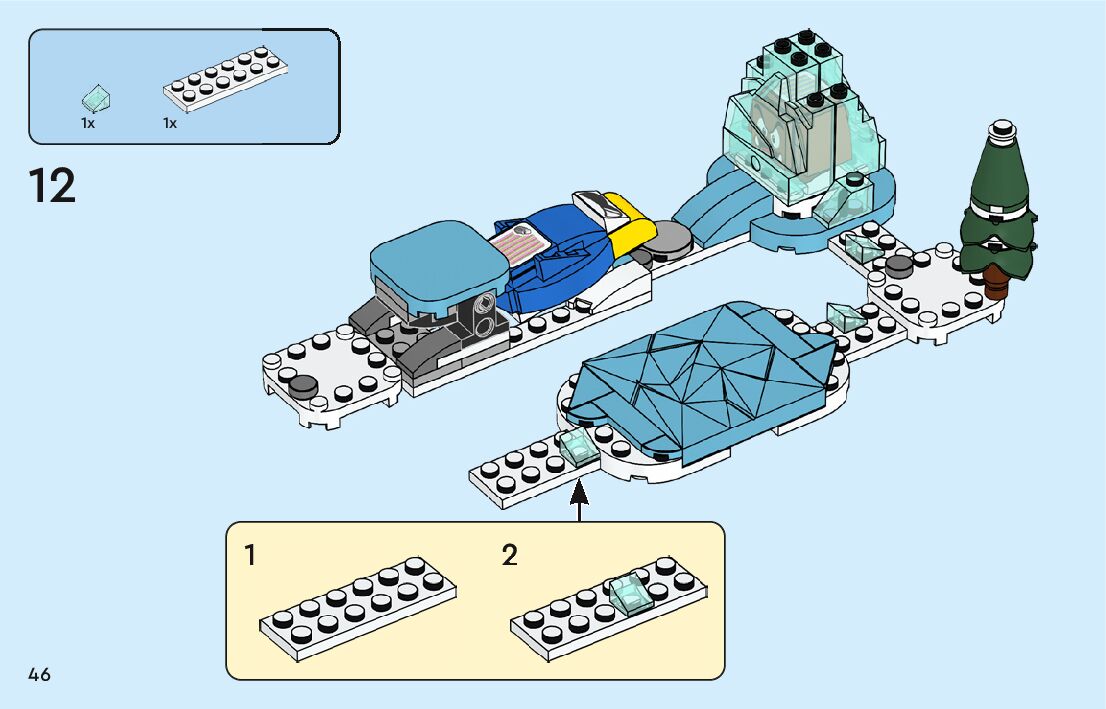 1x
1x

12

1

2

46