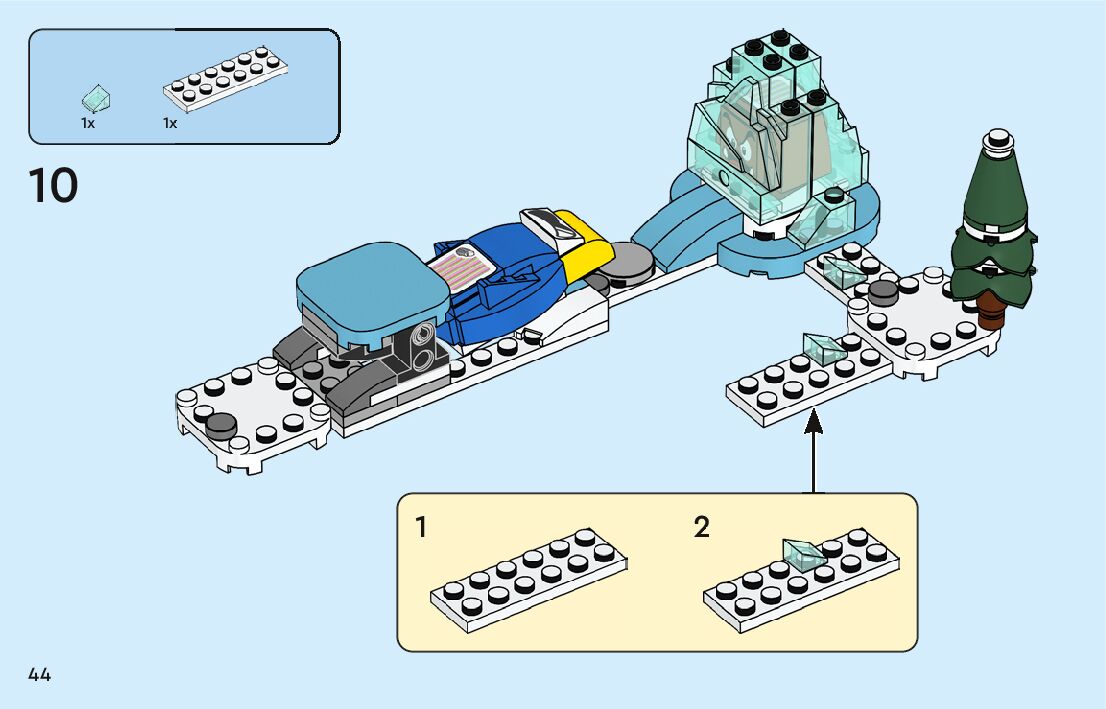 1x 1x

10

1

2

44