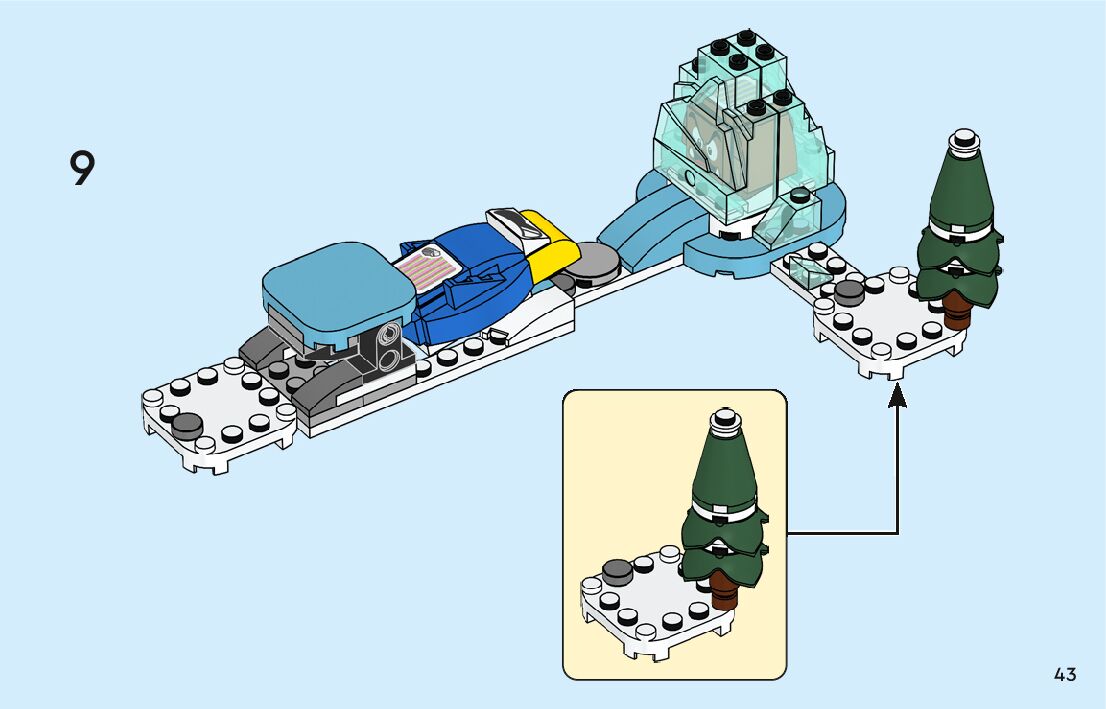 9

43