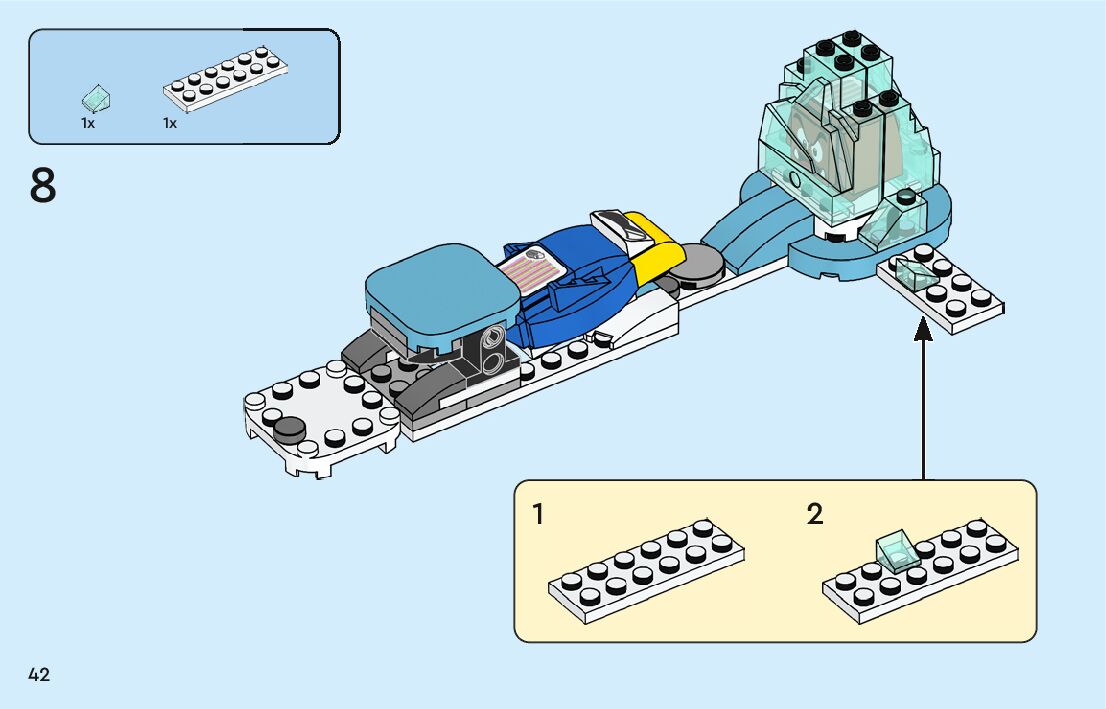 1x 1x

8

1

2

42