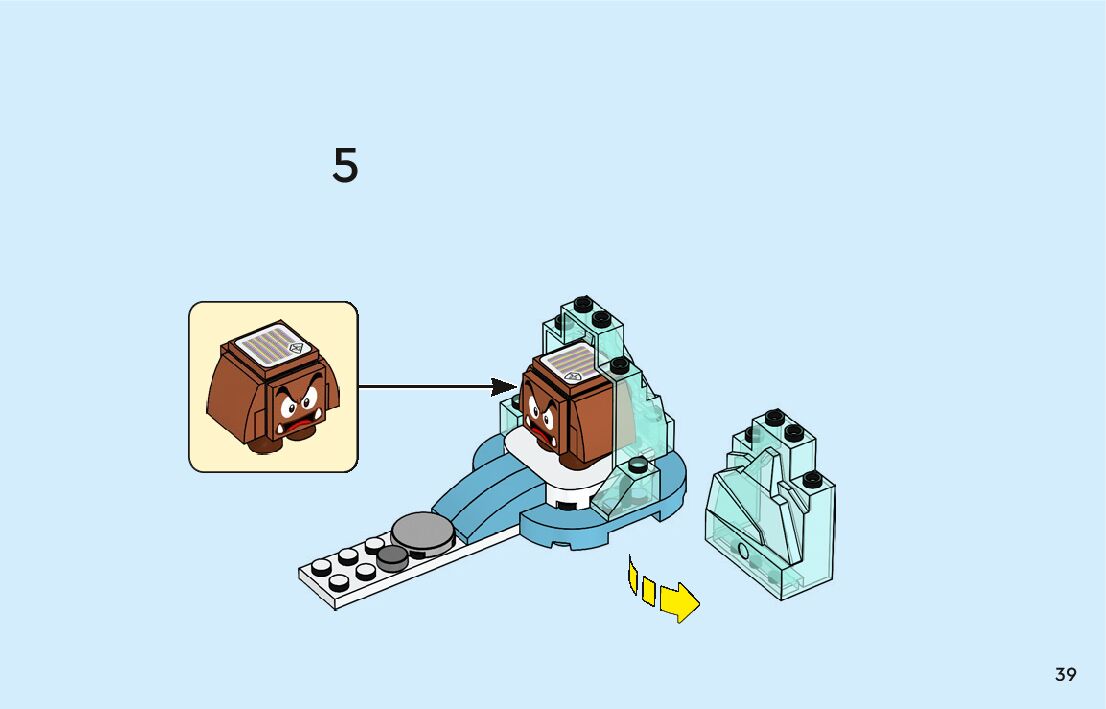 5

39