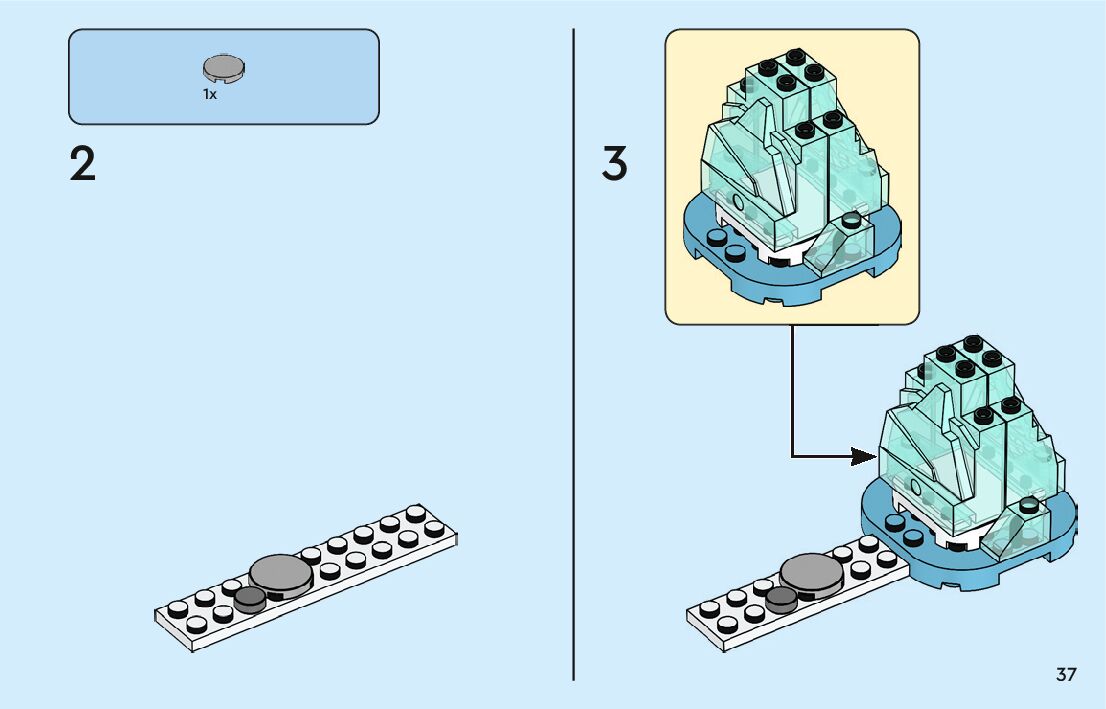 1x

2

3

37