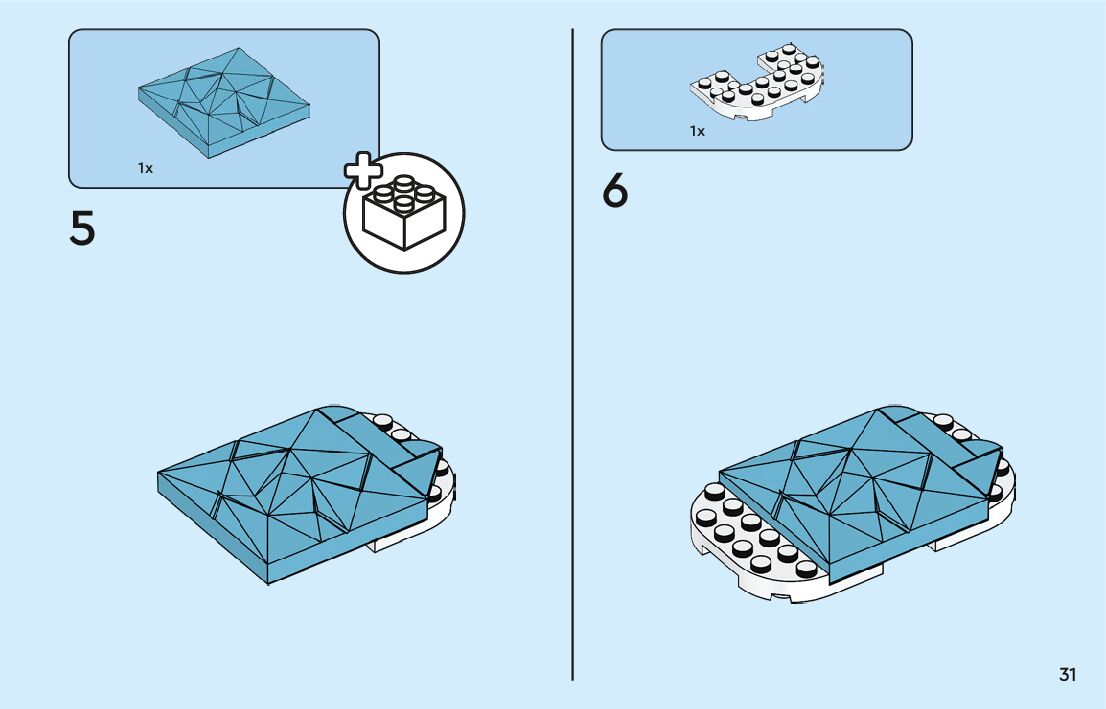 1x

5

1x

6

31