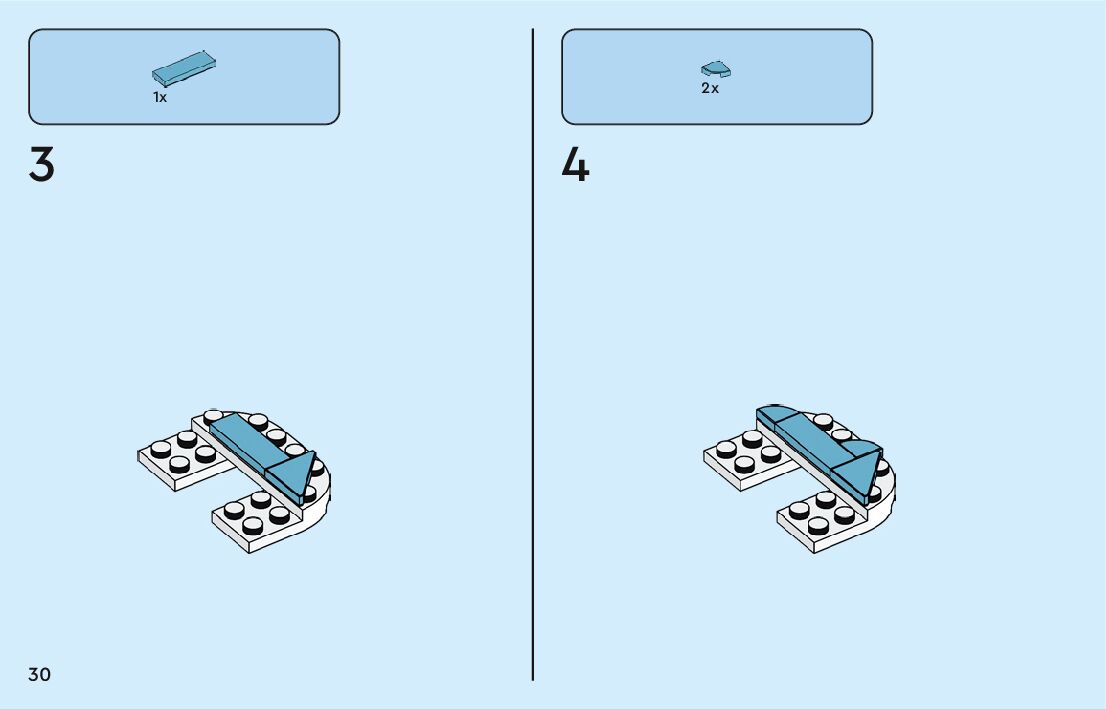 1x

3

2x

4

30