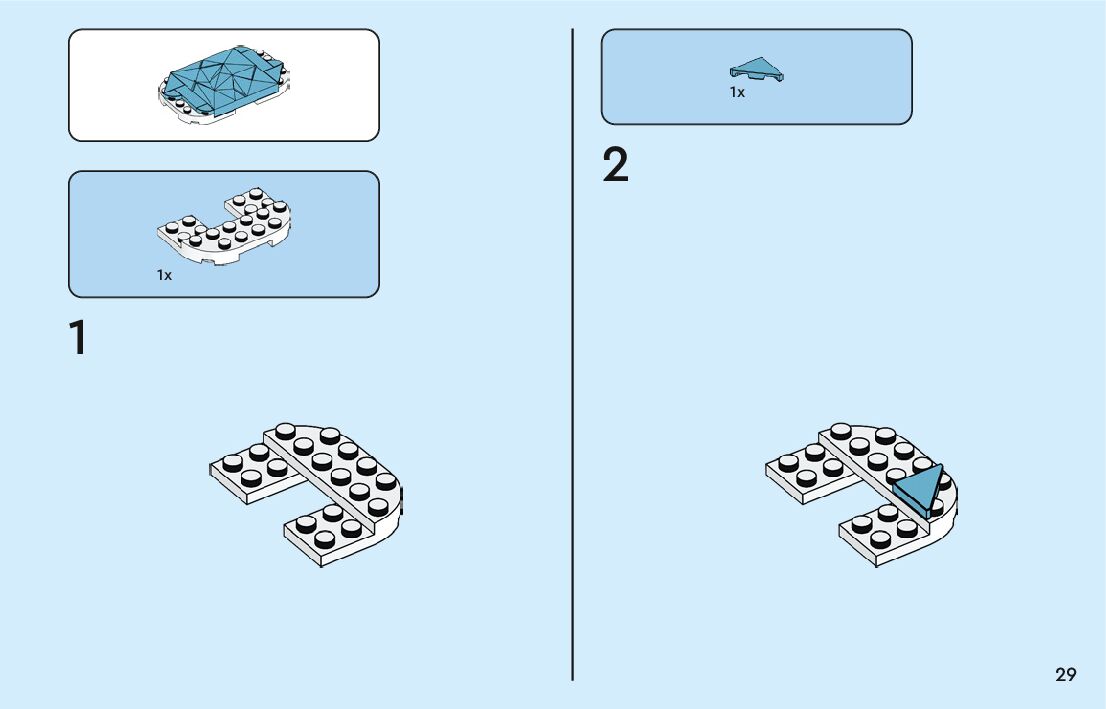 1x

1

1x

2

29