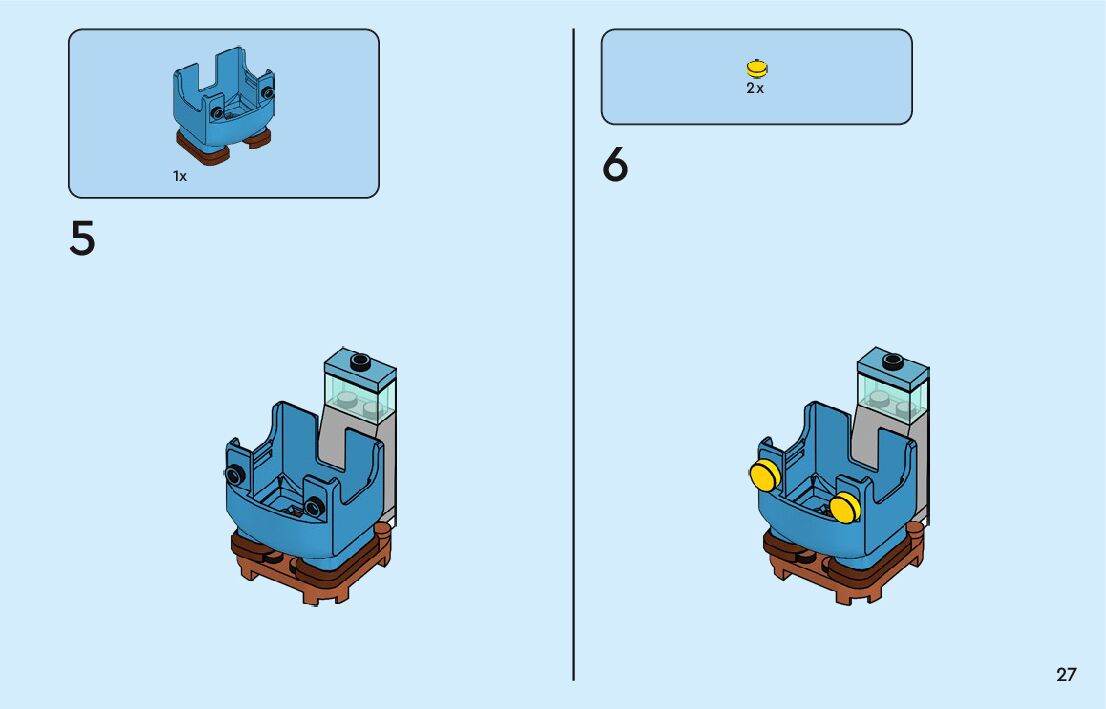 1x

5

2x

6

27