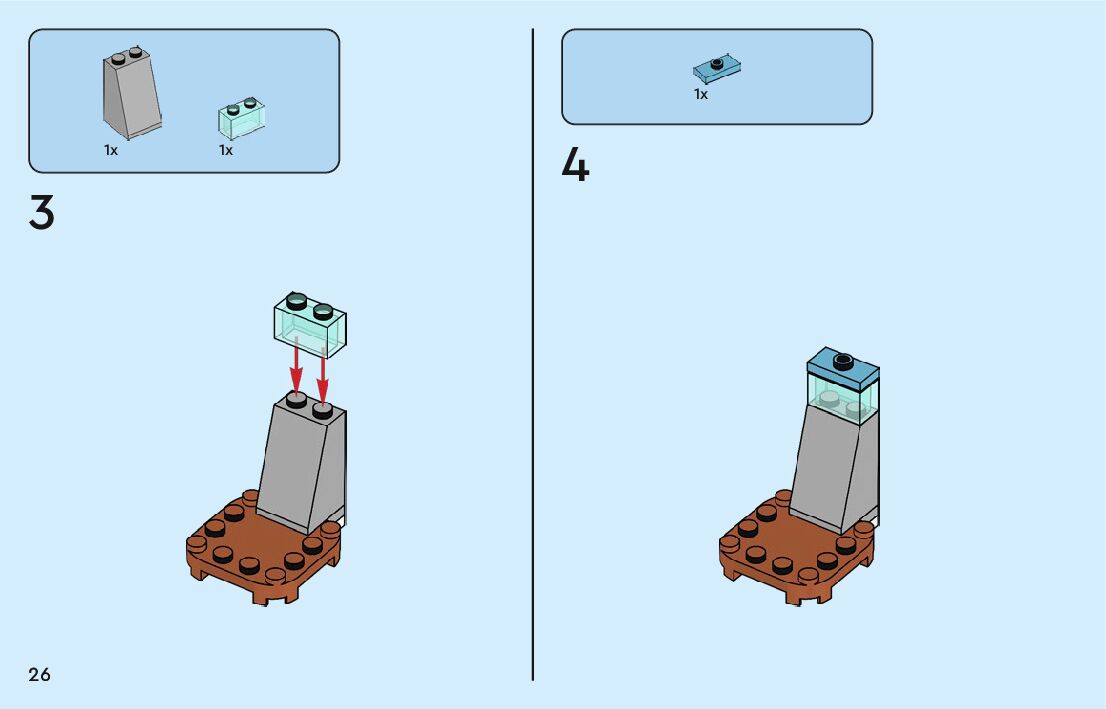 1x
1x

3

1x

4

26