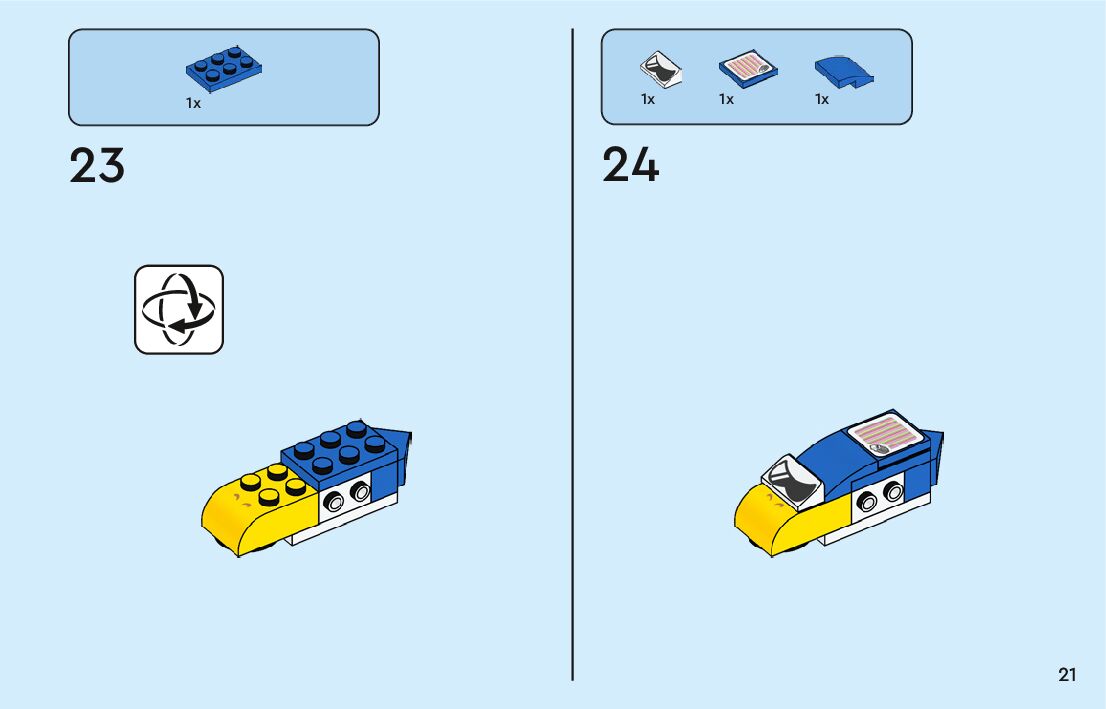 1x

23

1x 1x 1x

24

21