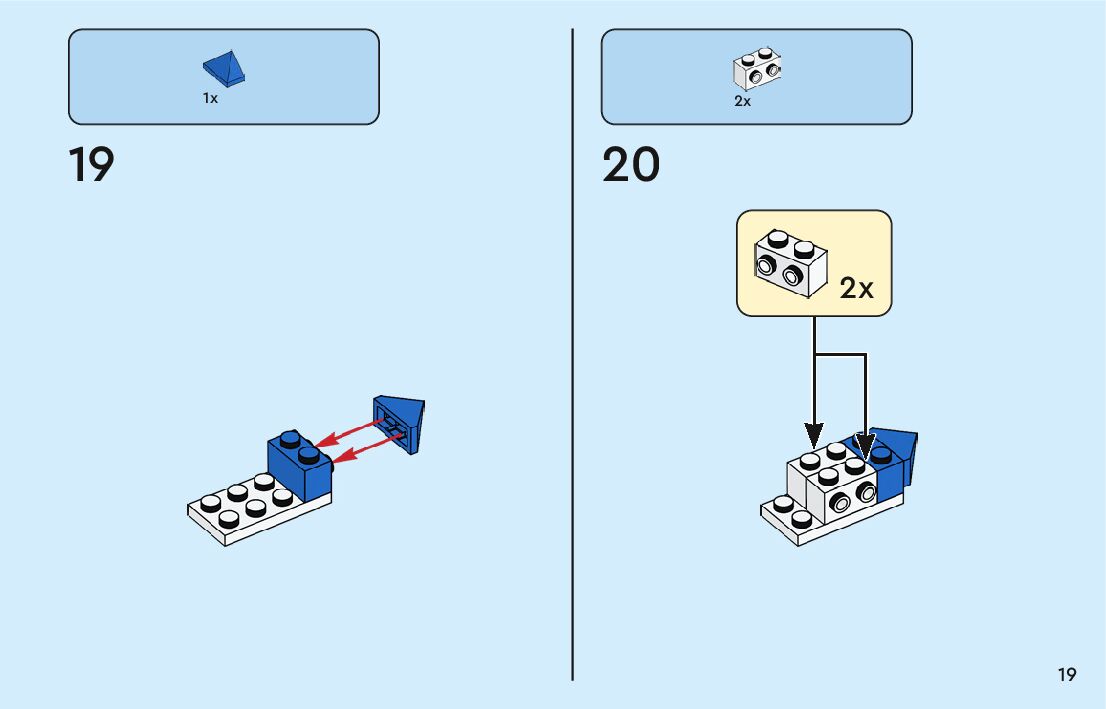 1x

19

2x

20

2x

19