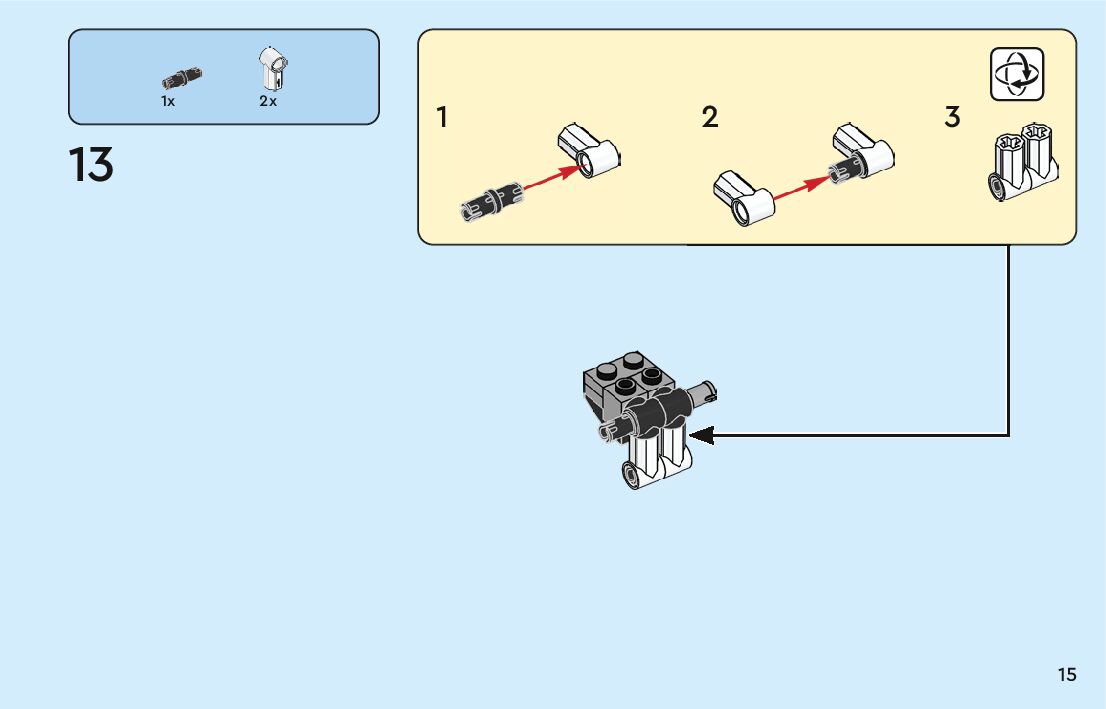 1x 2x

13

1

2

3

15