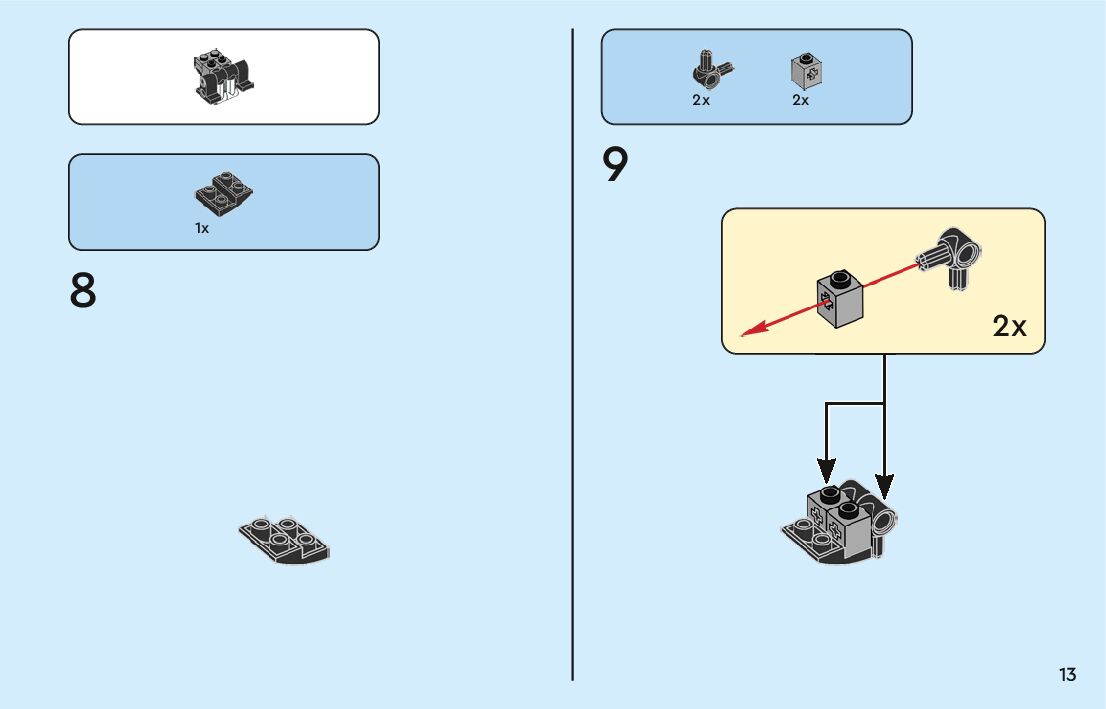 1x

8

2x 2x

9

2x

13