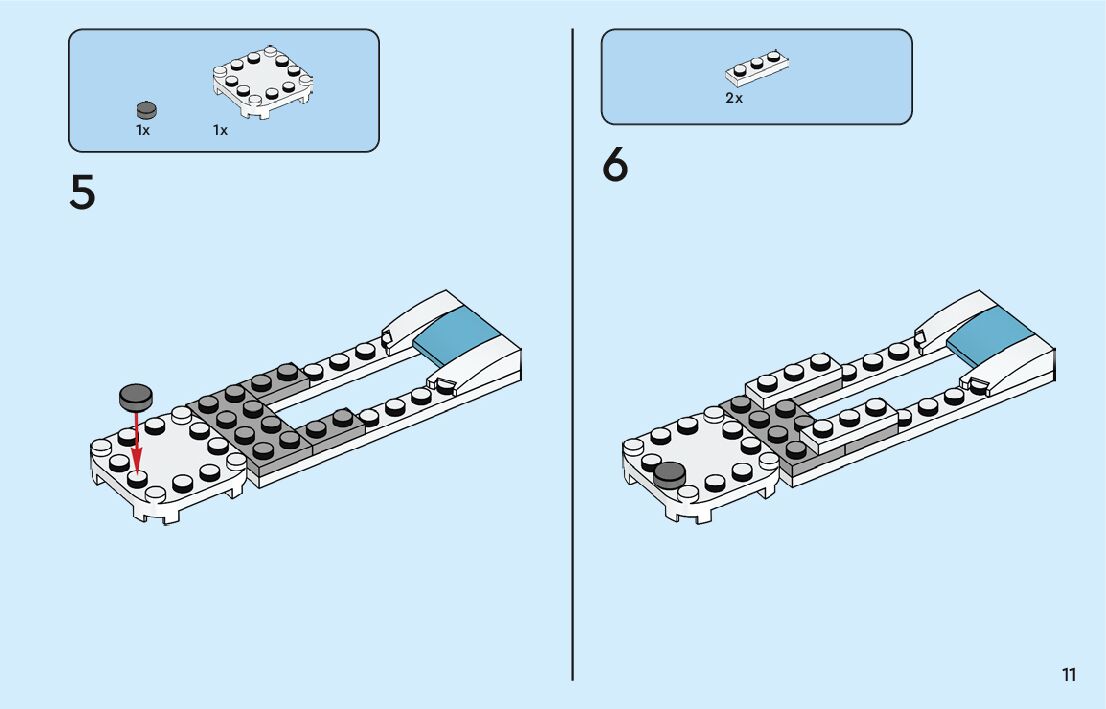 1x 1x

5

2x

6

11