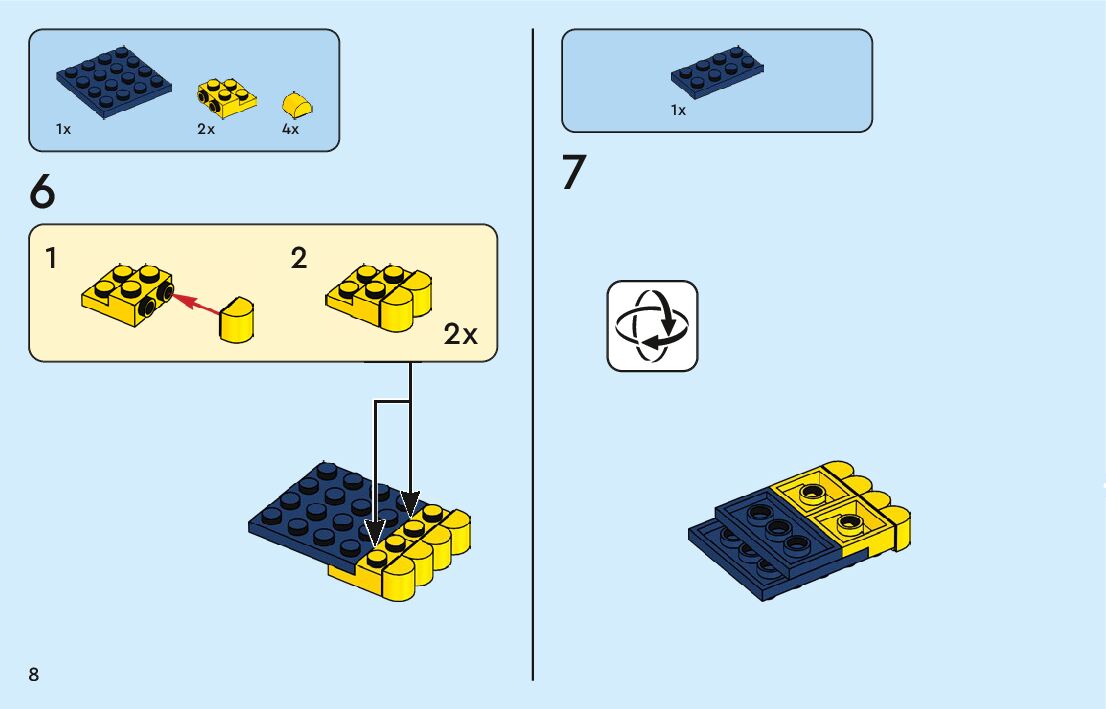 1x 2x 4x

6

1

2

2x

8

1x

7