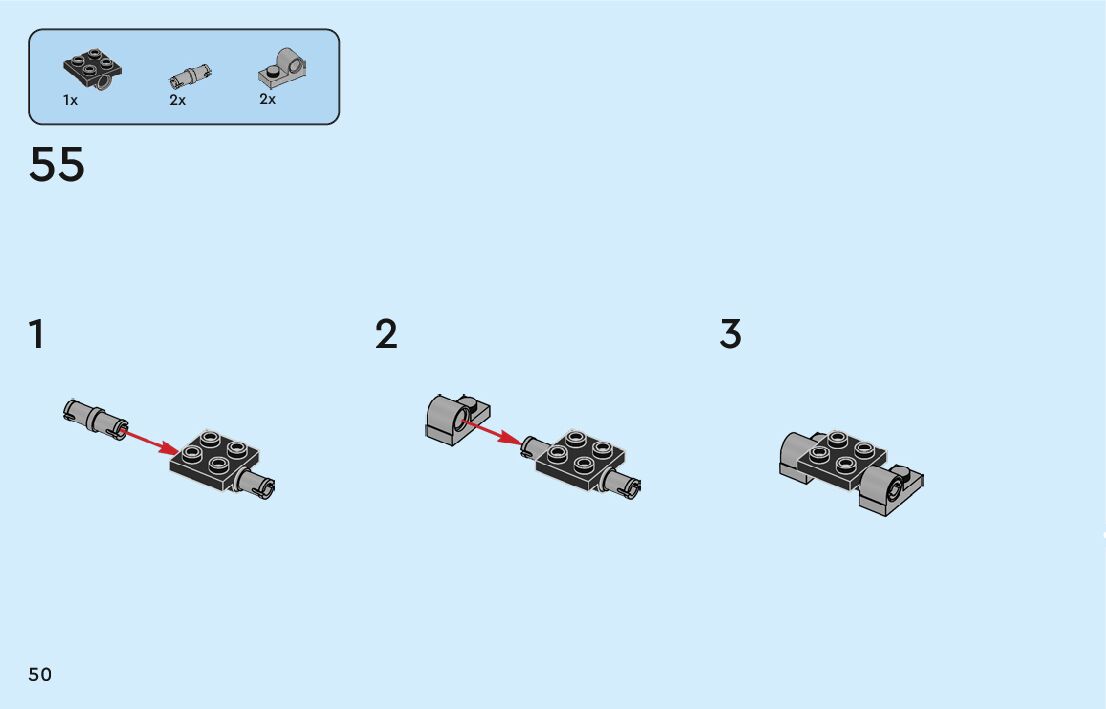 1x 2x 2x

55

1

2

3

50