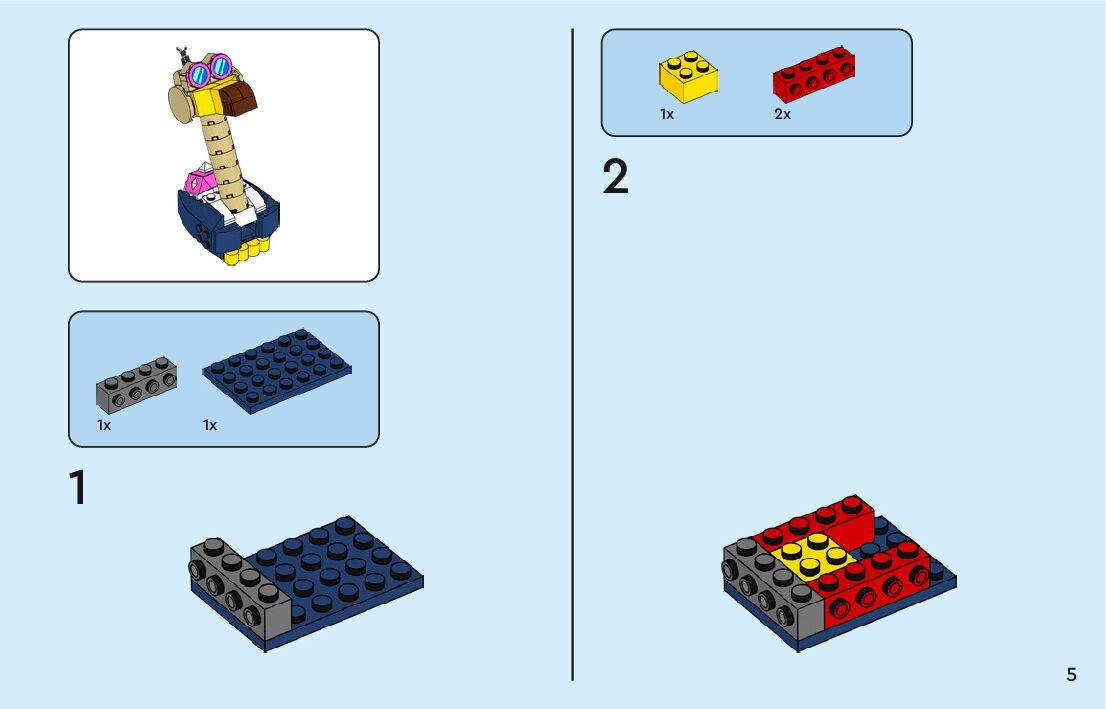 1x
1x

1

1x
2x

2

5