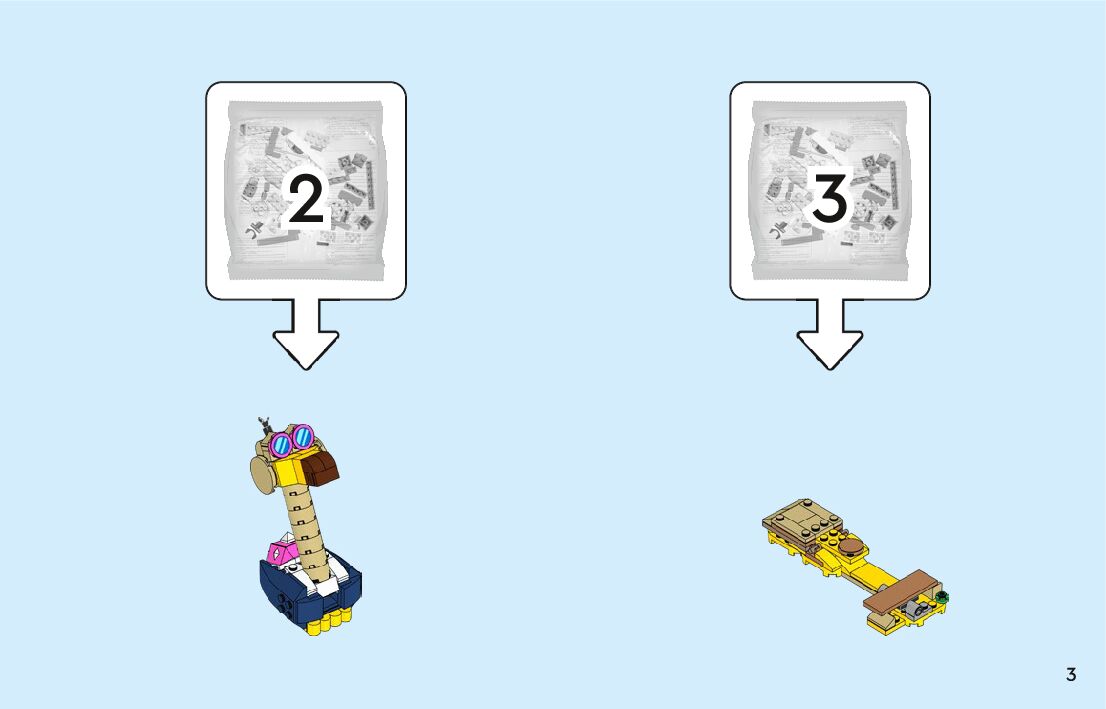 2

3

3