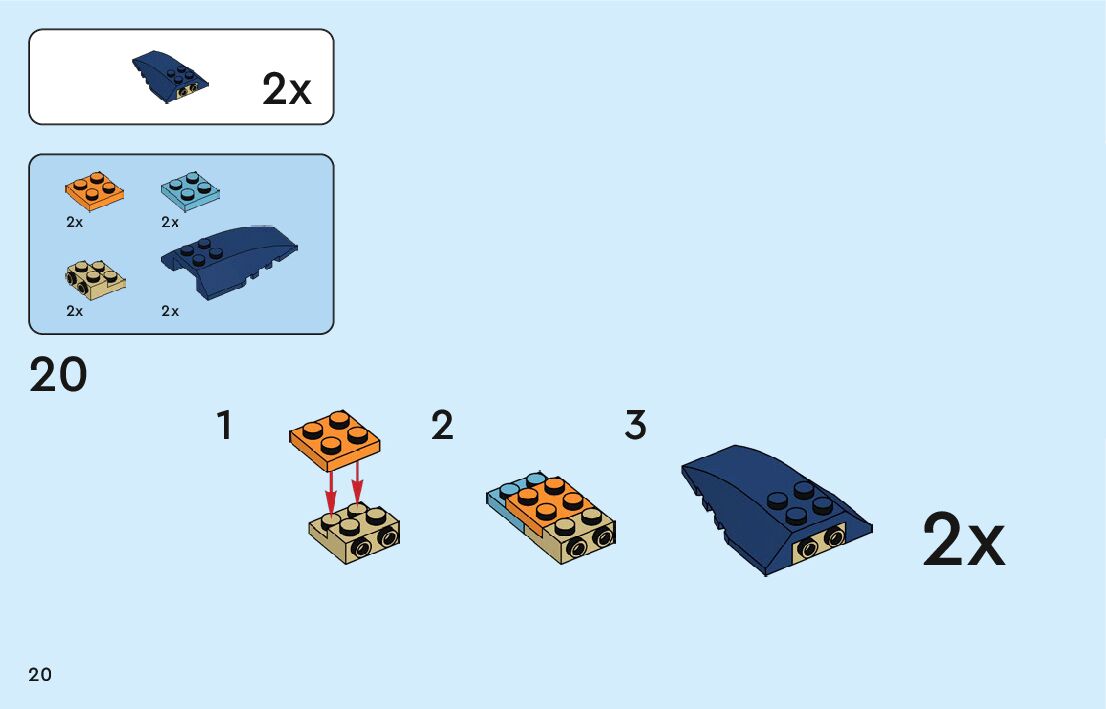 2x

2x
2x
2x
2x

20

1
2
3

2x

20