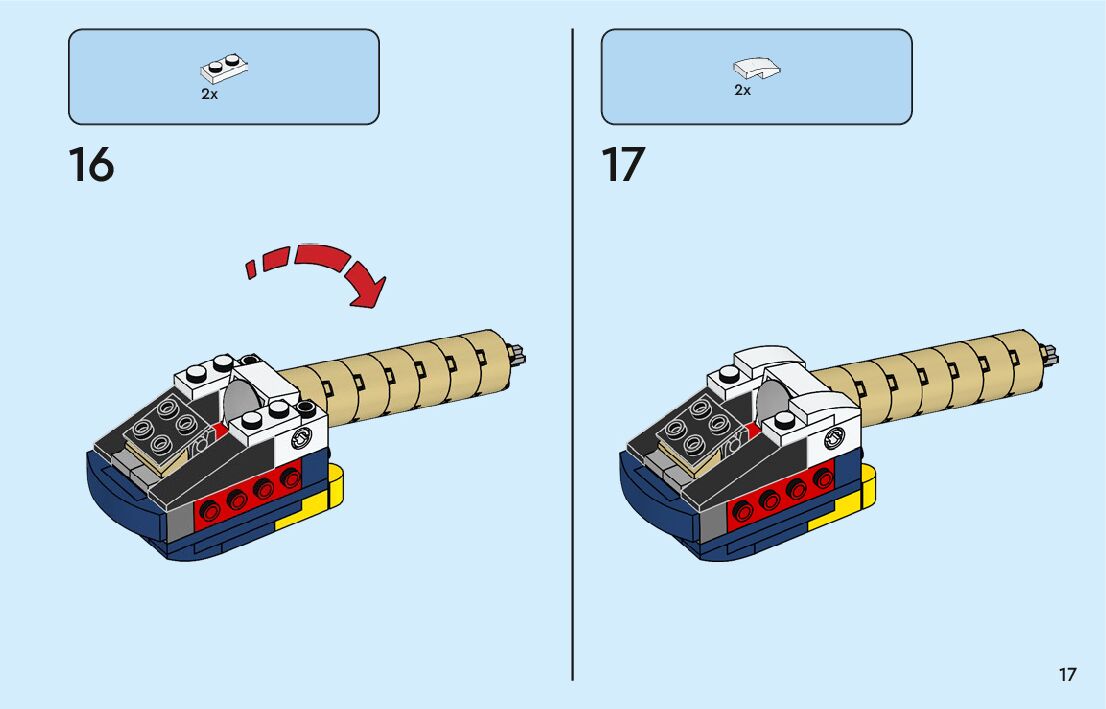 2x

16

2x

17

17