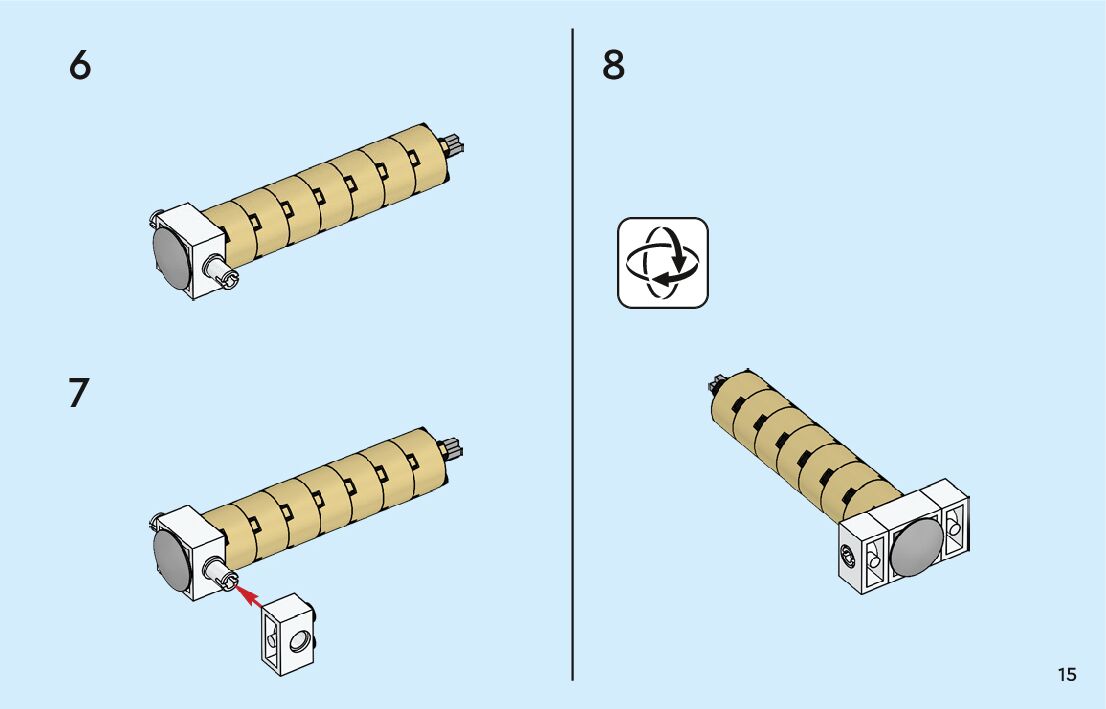 6

7

8

15