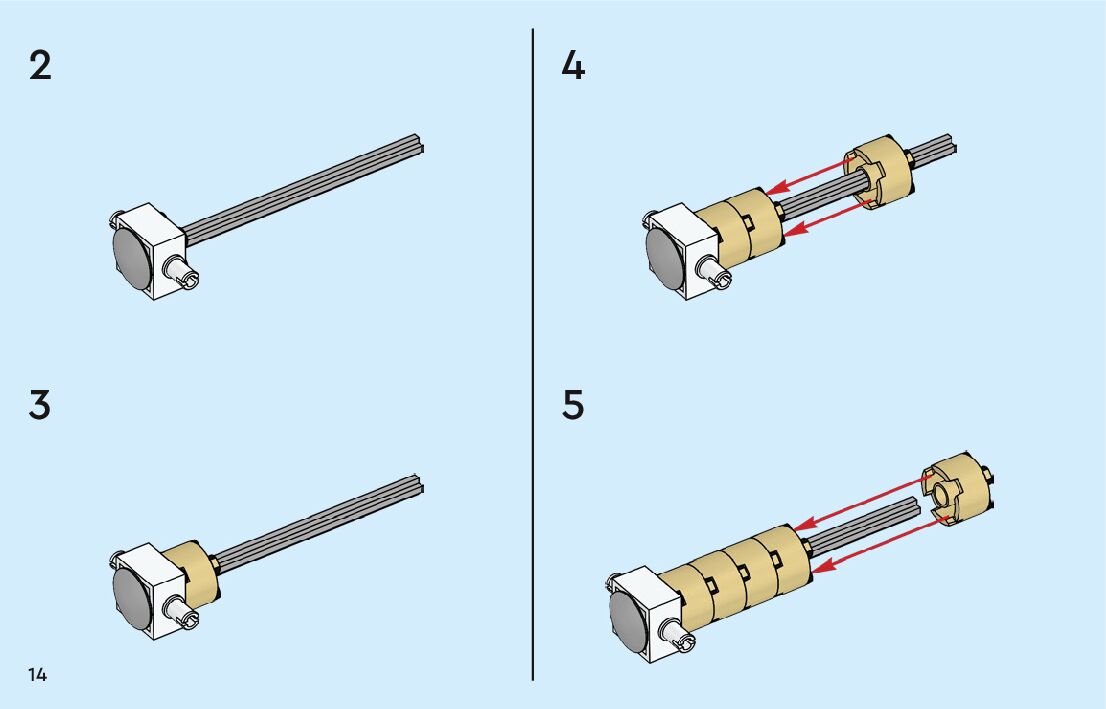 2

3

14

4

5