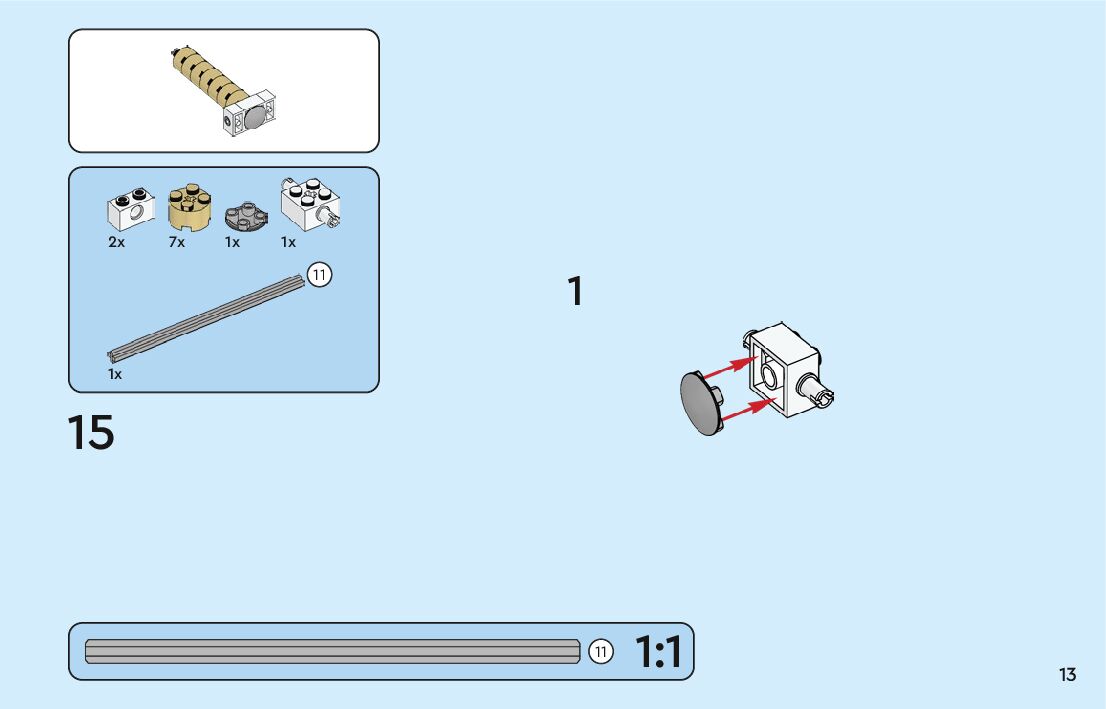 2x 7x 1x 1x

11

1x

15

1

11 1:1

13